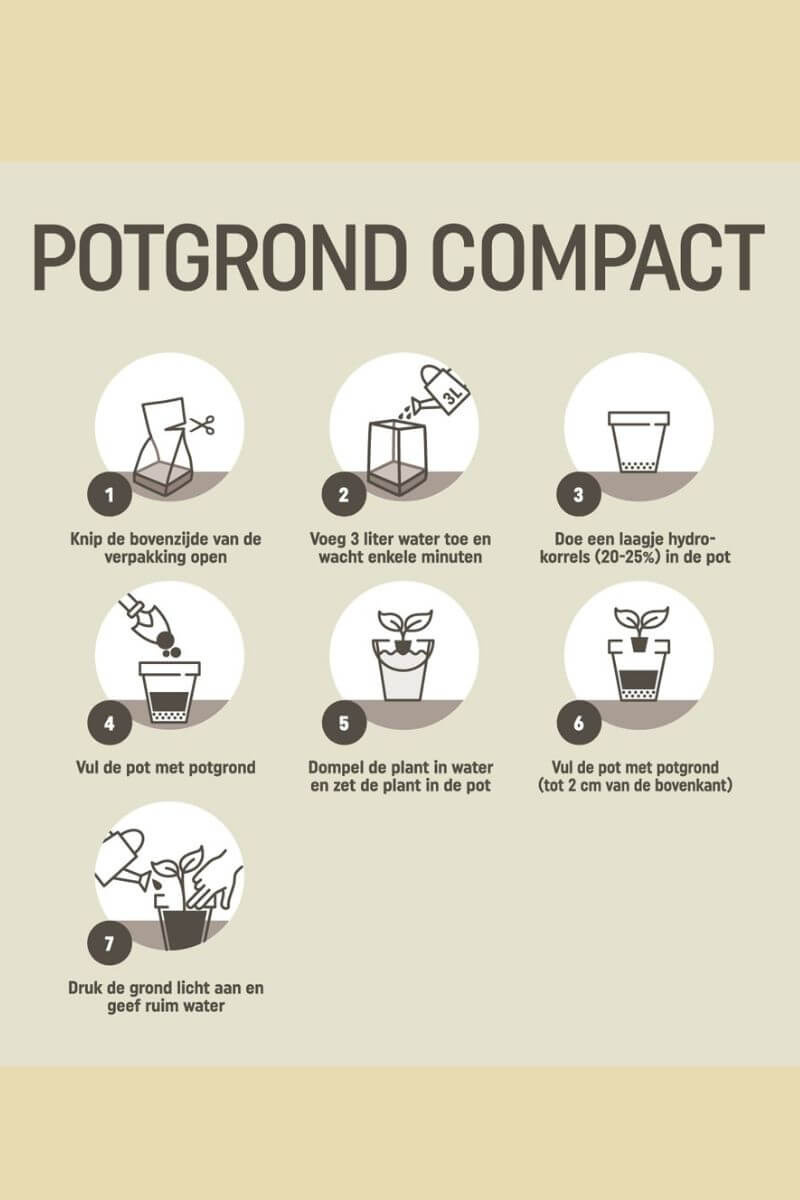 POTGROND COMPACT

3L

1
Knip de bovenzijde van de verpakking open

2
Voeg 3 liter water toe en wacht enkele minuten

3
Doe een laagje hydrokorrels (20-25%) in de pot

4
Vul de pot met potgrond

5
Dompel de plant in water en zet de plant in de pot

6
Vul de pot met potgrond (tot 2 cm van de bovenkant)

7
Druk de grond licht aan en geef ruim water