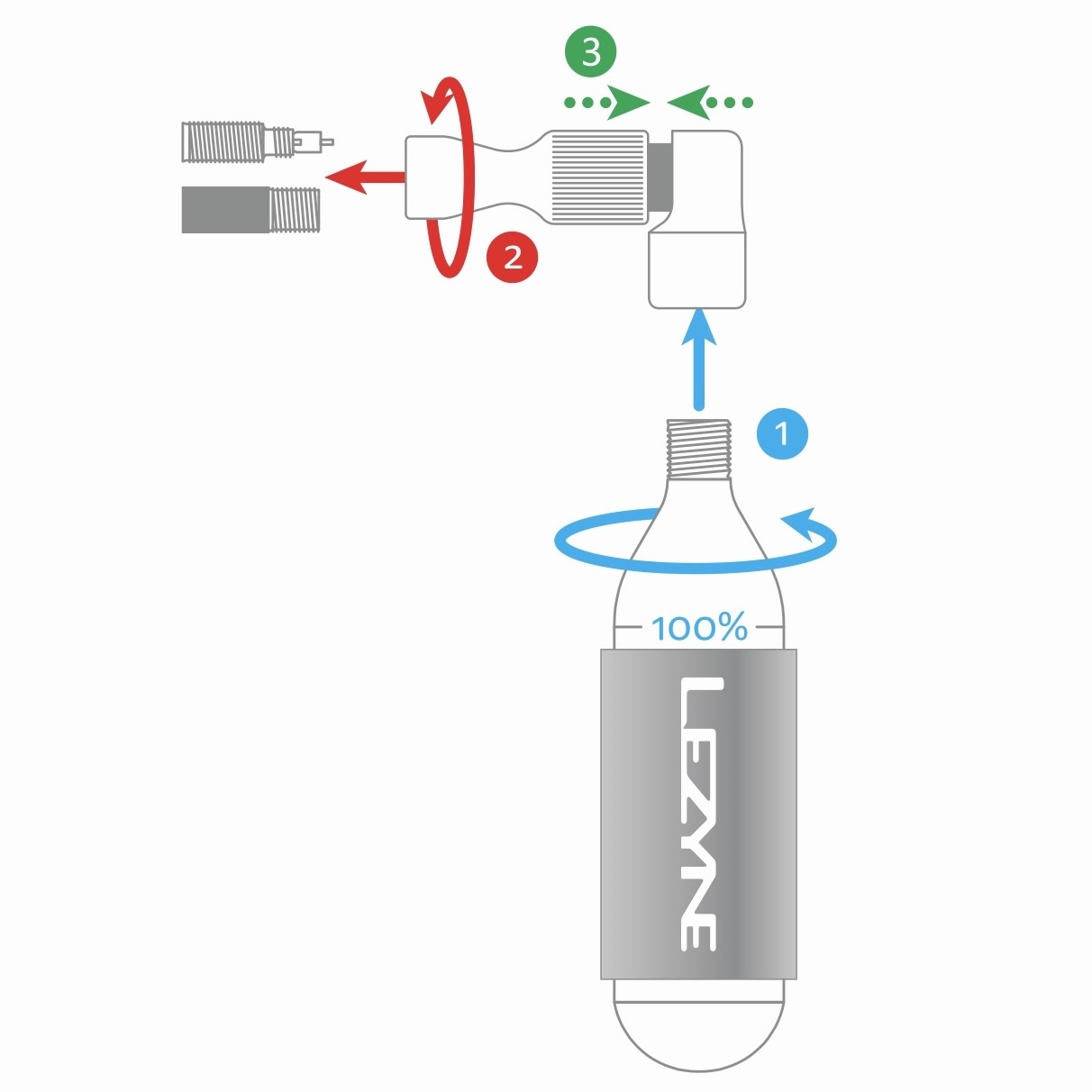 3

2

1

100%

LEZYNE