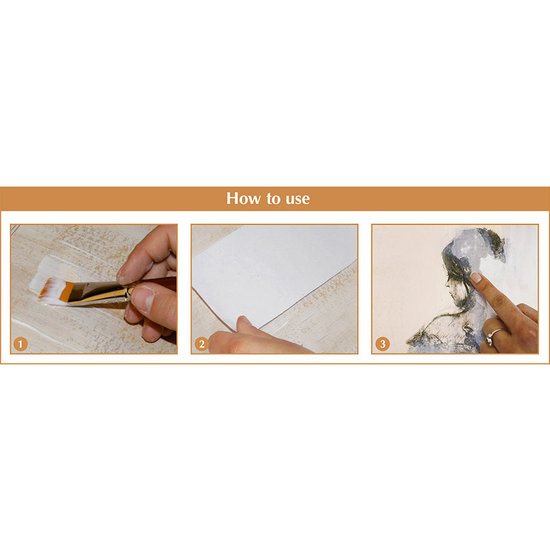 How to use

1

2

3