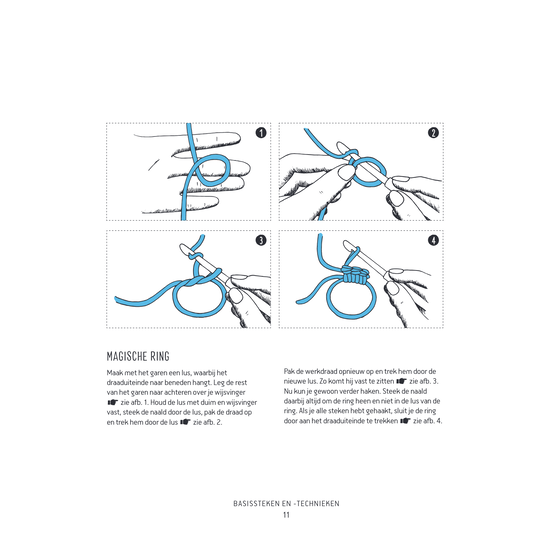 1

2

3

4

MAGISCHE RING

Maak met het garen een lus, waarbij het draaduiteinde naar beneden hangt. Leg de rest van het garen naar achteren over je wijsvinger ☛ zie afb. 1. Houd de lus met duim en wijsvinger vast, steek de naald door de lus, pak de draad op en trek hem door de lus ☛ zie afb. 2.

Pak de werkdraad opnieuw op en trek hem door de nieuwe lus. Zo komt hij vast te zitten ☛ zie afb. 3. Nu kun je gewoon verder haken. Steek de naald daarbij altijd om de ring heen en niet in de lus van de ring. Als je alle steken hebt gehaakt, sluit je de ring door aan het draaduiteinde te trekken ☛ zie afb. 4.

BASISSTEKEN EN -TECHNIEKEN
11