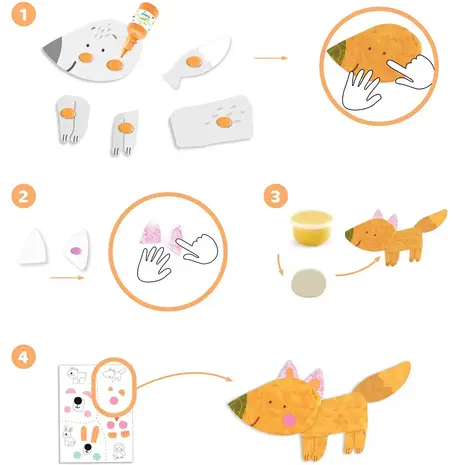 1

2

3

4