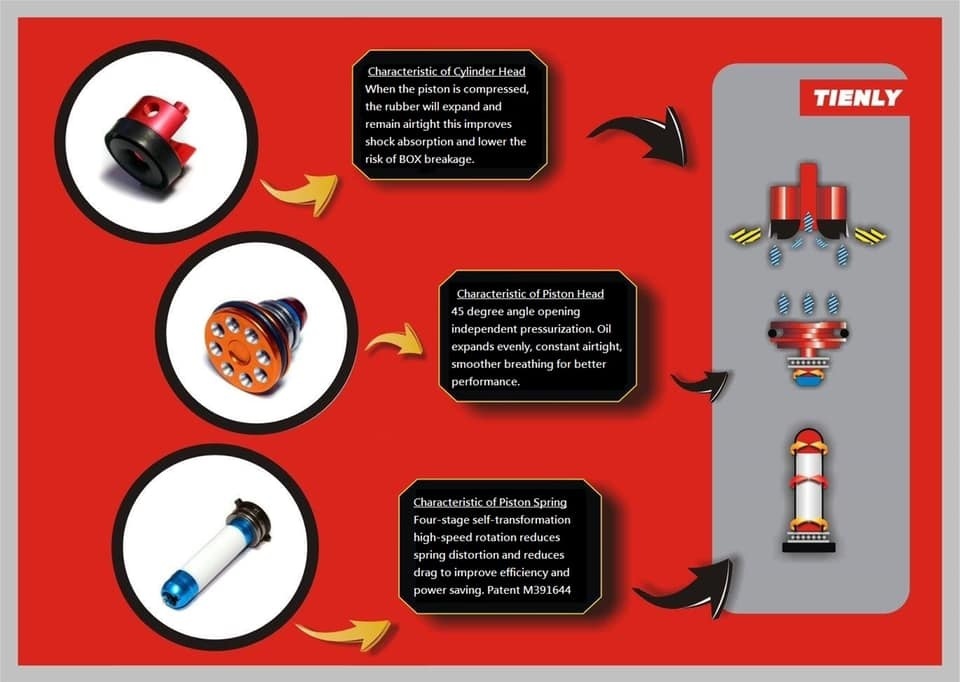 Characteristic of Cylinder Head
When the piston is compressed, the rubber will expand and remain airtight this improves shock absorption and lower the risk of BOX breakage.

TIENLY

Characteristic of Piston Head
45 degree angle opening independent pressurization. Oil expands evenly, constant airtight, smoother breathing for better performance.

Characteristic of Piston Spring
Four-stage self-transformation high-speed rotation reduces spring distortion and reduces drag to improve efficiency and power saving. Patent M391644