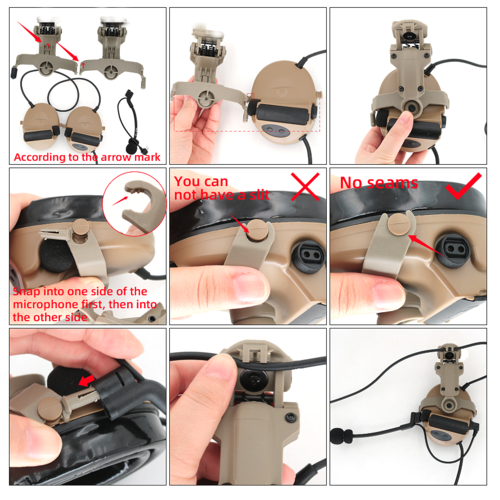 According to the arrow mark

Snap into one side of the microphone first, then into the other side

You can not have a slit

No seams