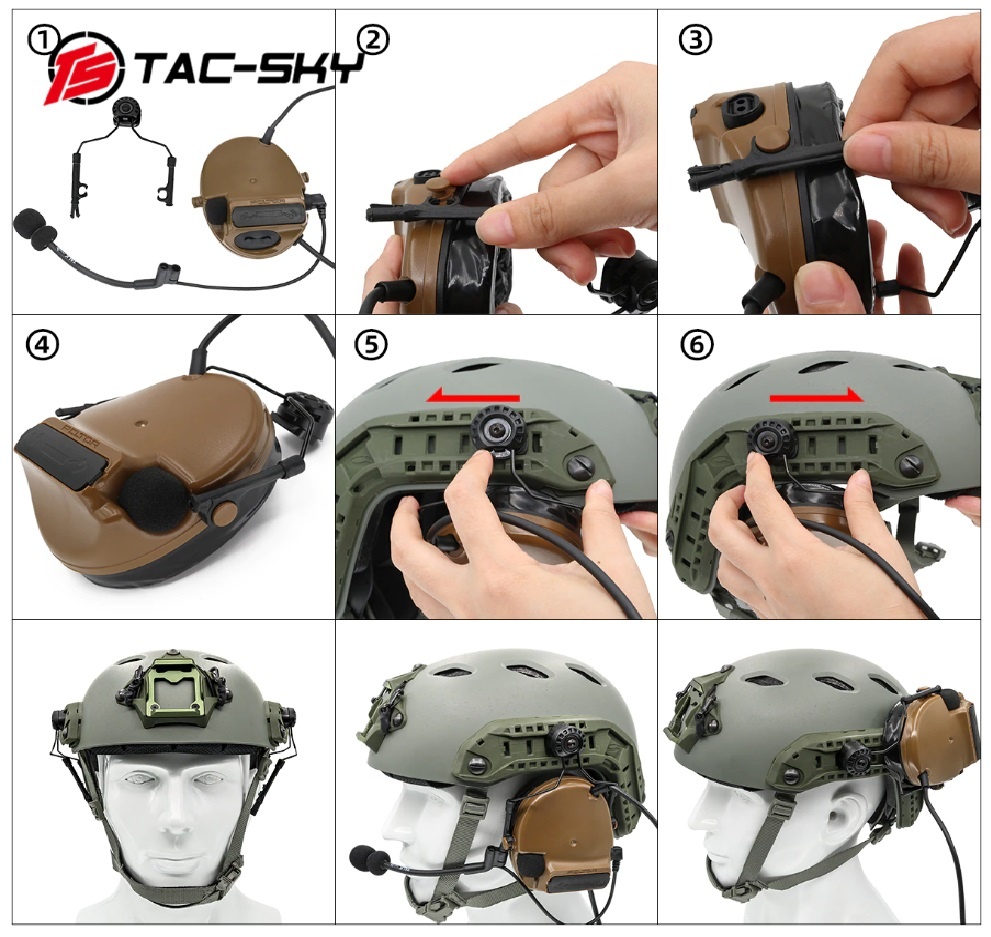 ①
TS TAC-SKY
②
③
④
⑤
⑥