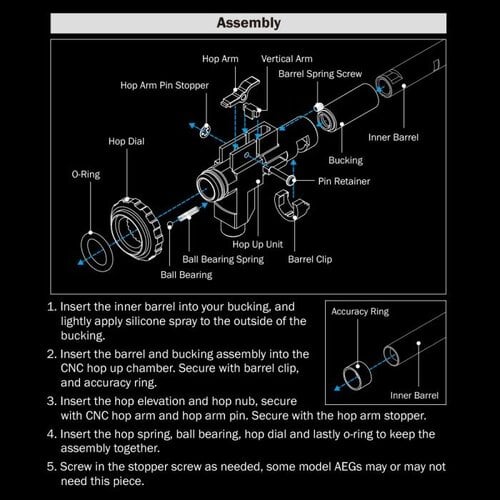 Assembly

Hop Arm
Vertical Arm
Barrel Spring Screw
Hop Arm Pin Stopper
Inner Barrel
Hop Dial
Bucking
O-Ring
Pin Retainer
Hop Up Unit
Ball Bearing Spring
Barrel Clip
Ball Bearing

1. Insert the inner barrel into your bucking, and lightly apply silicone spray to the outside of the bucking.

2. Insert the barrel and bucking assembly into the CNC hop up chamber. Secure with barrel clip, and accuracy ring.

3. Insert the hop elevation and hop nub, secure with CNC hop arm and hop arm pin. Secure with the hop arm stopper.

4. Insert the hop spring, ball bearing, hop dial and lastly o-ring to keep the assembly together.

5. Screw in the stopper screw as needed, some model AEGs may or may not need this piece.

Accuracy Ring
Inner Barrel