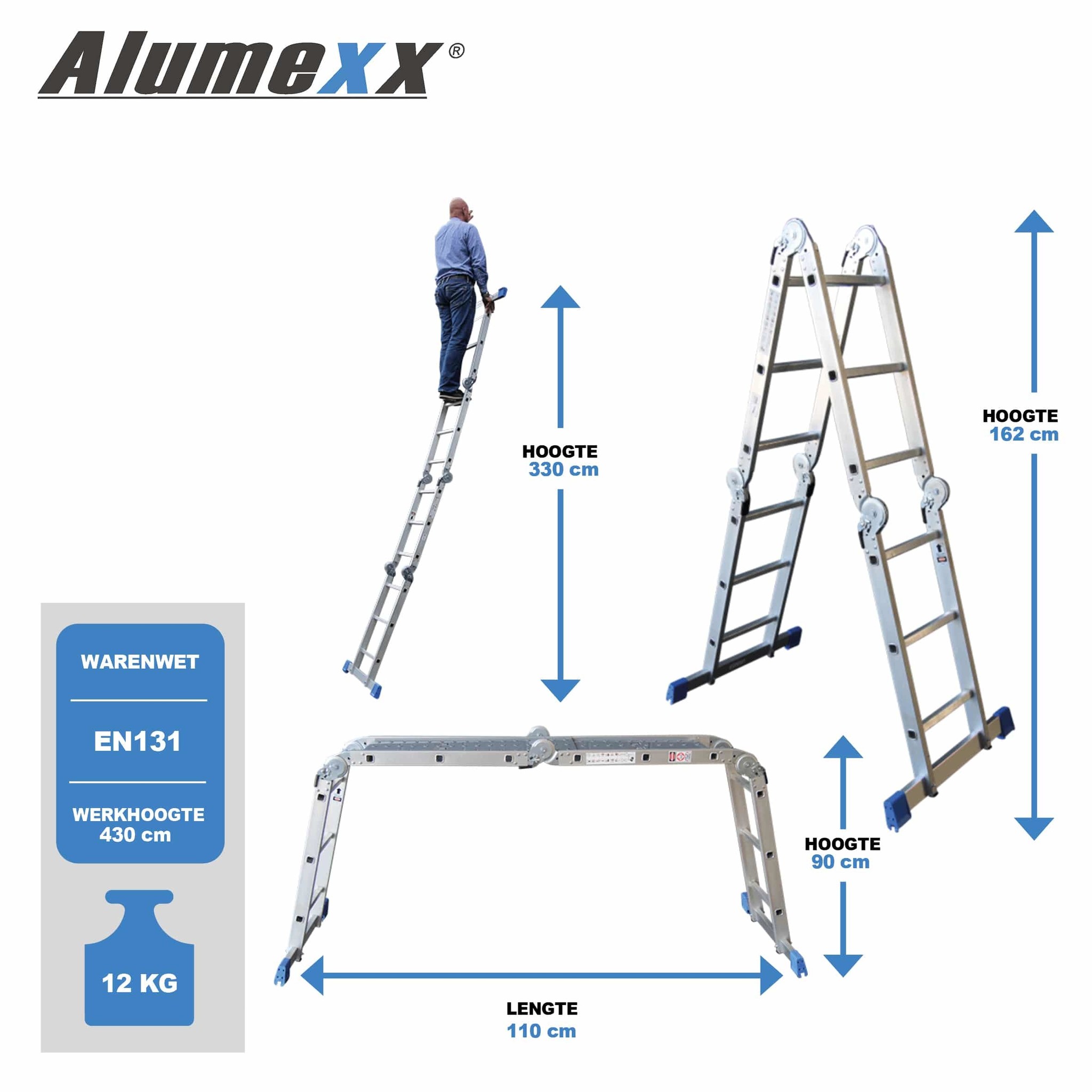 Alumexx®

HOOGTE
330 cm

HOOGTE
162 cm

WARENWET

EN131

WERKHOOGTE
430 cm

12 KG

HOOGTE
90 cm

LENGTE
110 cm