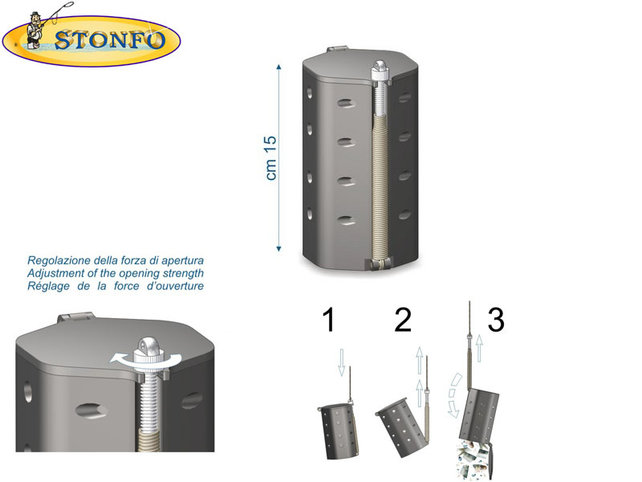 STONFO

cm 15

Regolazione della forza di apertura
Adjustment of the opening strength
Réglage de la force d'ouverture

1 2 3