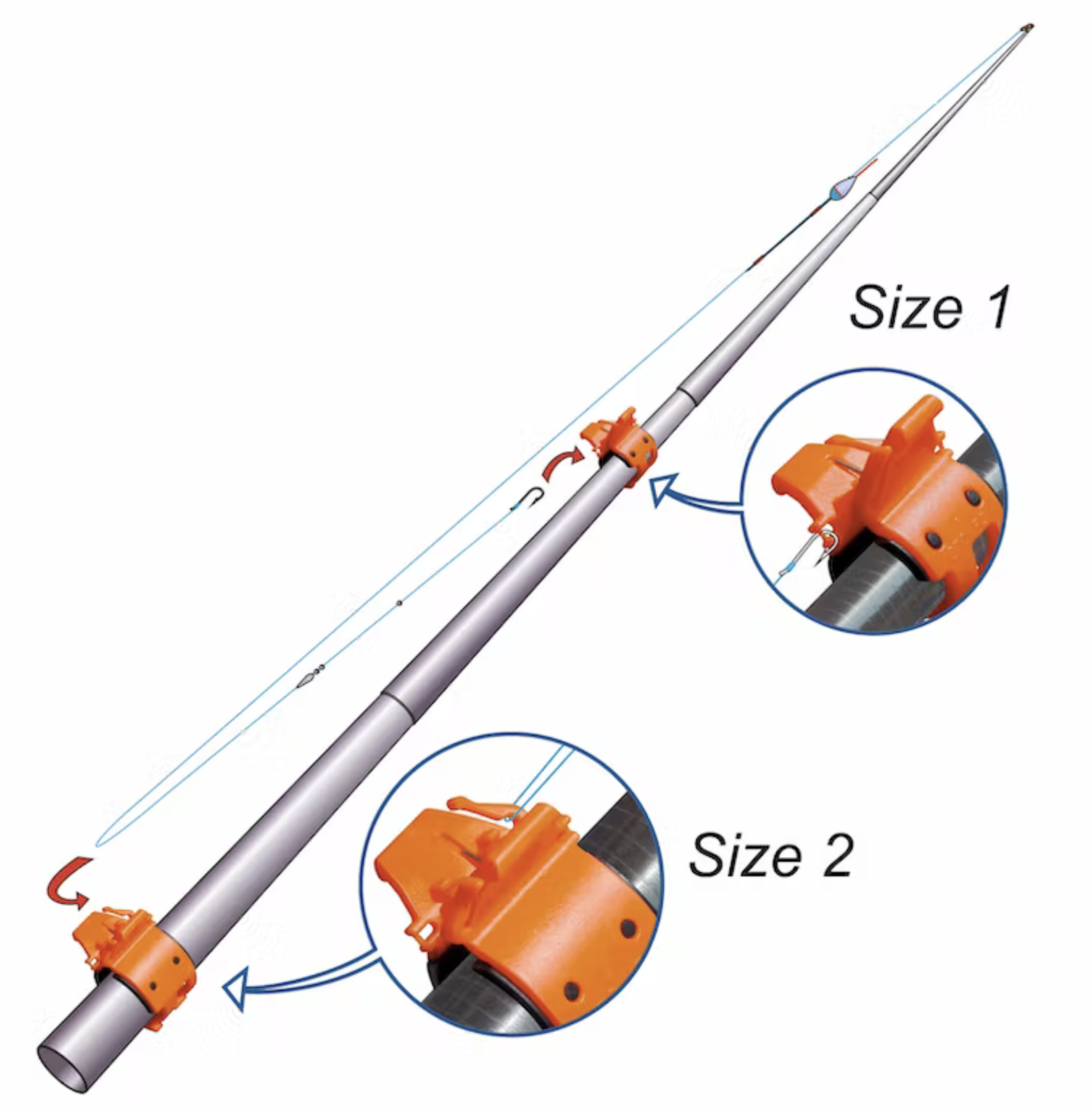 Size 1

Size 2