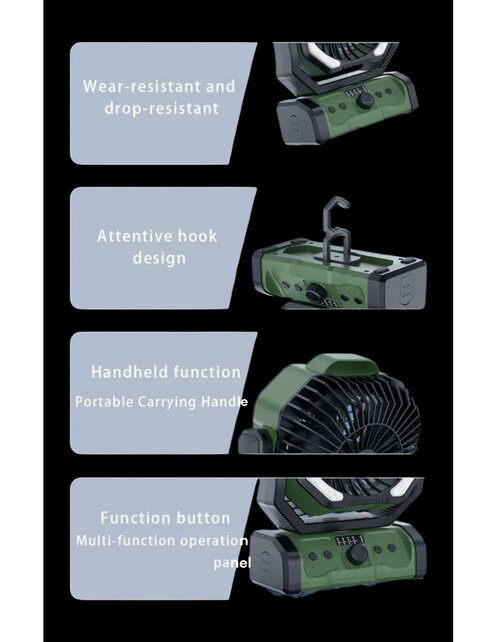 Wear-resistant and drop-resistant

Attentive hook design

Handheld function

Portable Carrying Handle

Function button

Multi-function operation panel