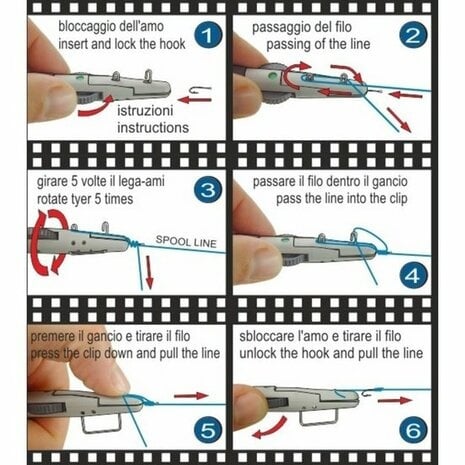 bloccaggio dell'amo
insert and lock the hook

1

istruzioni
instructions

passaggio del filo
passing of the line

2

girare 5 volte il lega-ami
rotate tyer 5 times

3

SPOOL LINE

passare il filo dentro il gancio
pass the line into the clip

4

premere il gancio e tirare il filo
press the clip down and pull the line

5

sbloccare l'amo e tirare il filo
unlock the hook and pull the line

6