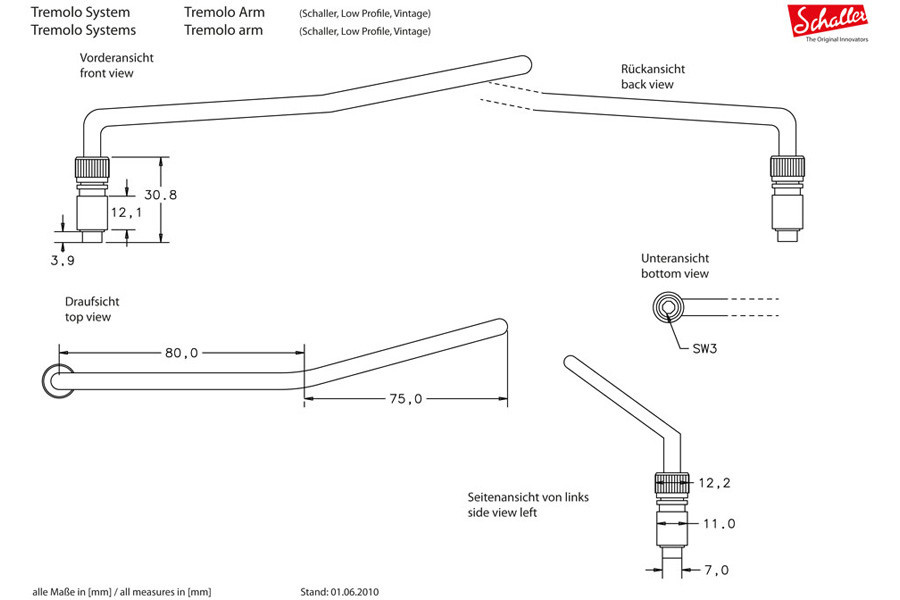 Tremolo System
Tremolo Systems

Tremolo Arm
Tremolo arm

(Schaller, Low Profile, Vintage)
(Schaller, Low Profile, Vintage)

Schaller
The Original Innovators

Vorderansicht
front view

30.8
12,1
3,9

Rückansicht
back view

Unteransicht
bottom view

SW3

Draufsicht
top view

80,0
75,0

Seitenansicht von links
side view left

12,2
11.0
7,0

alle Maße in [mm] / all measures in [mm]

Stand: 01.06.2010