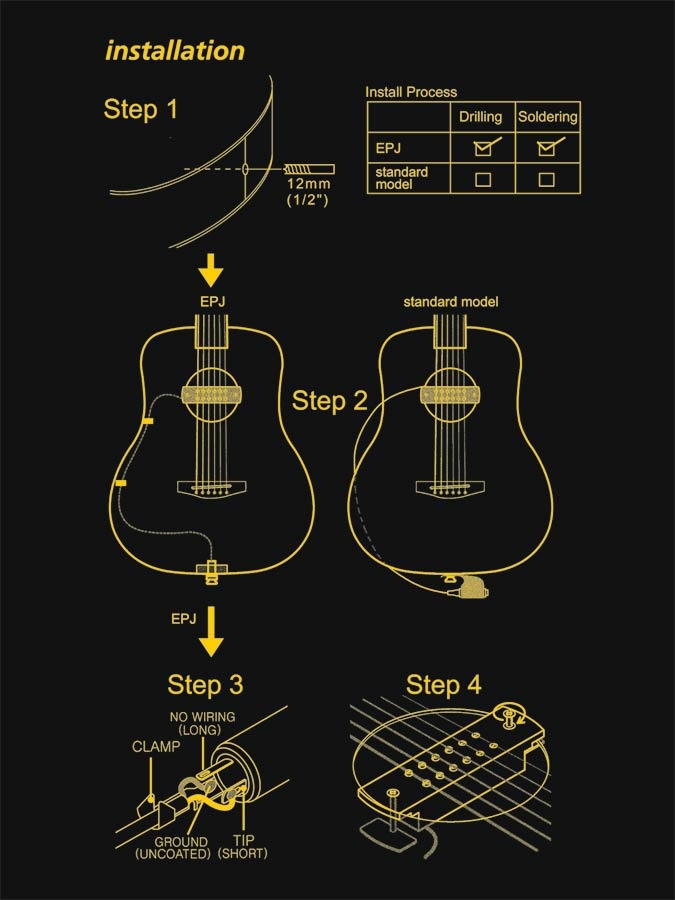 installation

Step 1

12mm
(1/2")

Install Process

| | Drilling | Soldering |
|---|---|---|
| EPJ | ☑ | ☑ |
| standard model | ☐ | ☐ |

EPJ

standard model

Step 2

EPJ

Step 3

NO WIRING
(LONG)

CLAMP

GROUND
(UNCOATED)

TIP
(SHORT)

Step 4