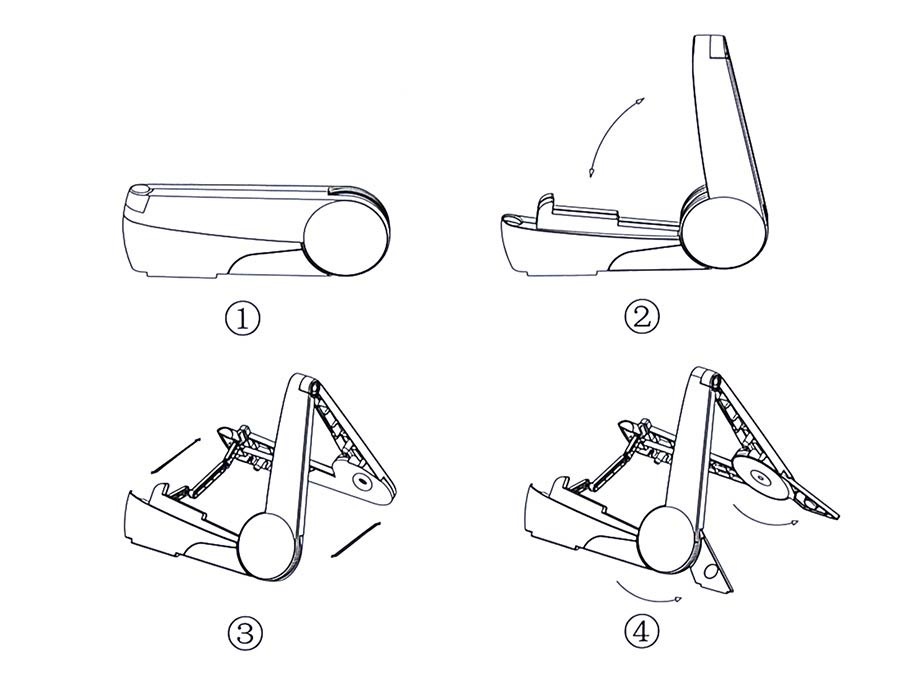 ①

②

③

④