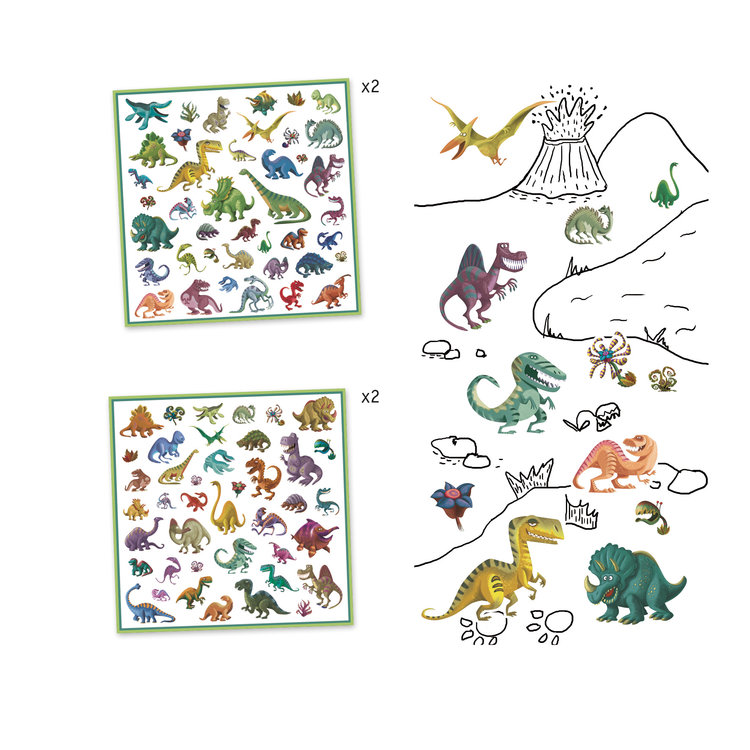 x2

x2