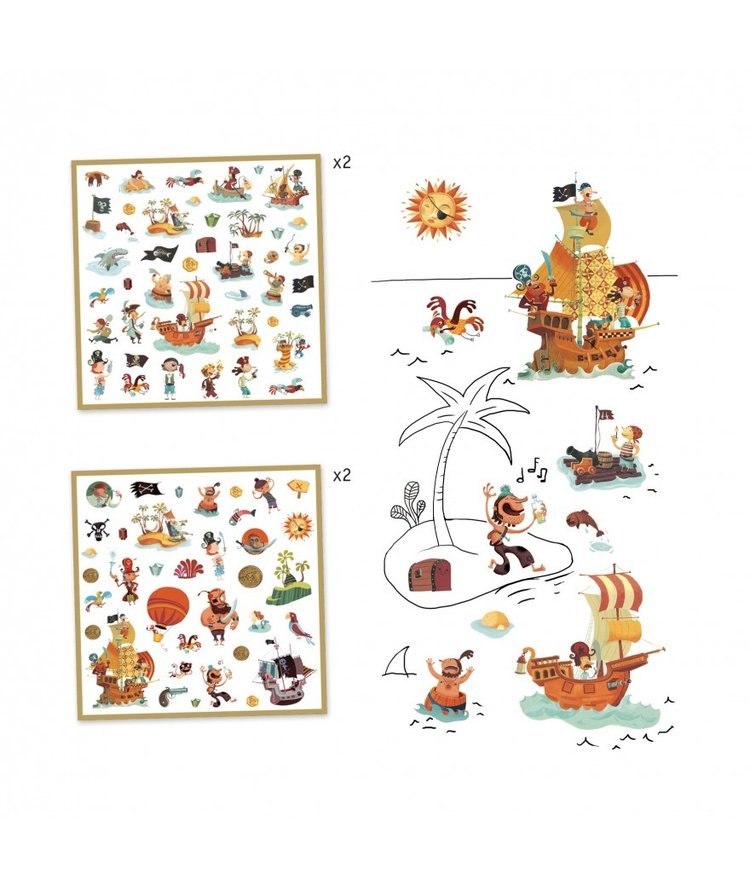 x2

x2