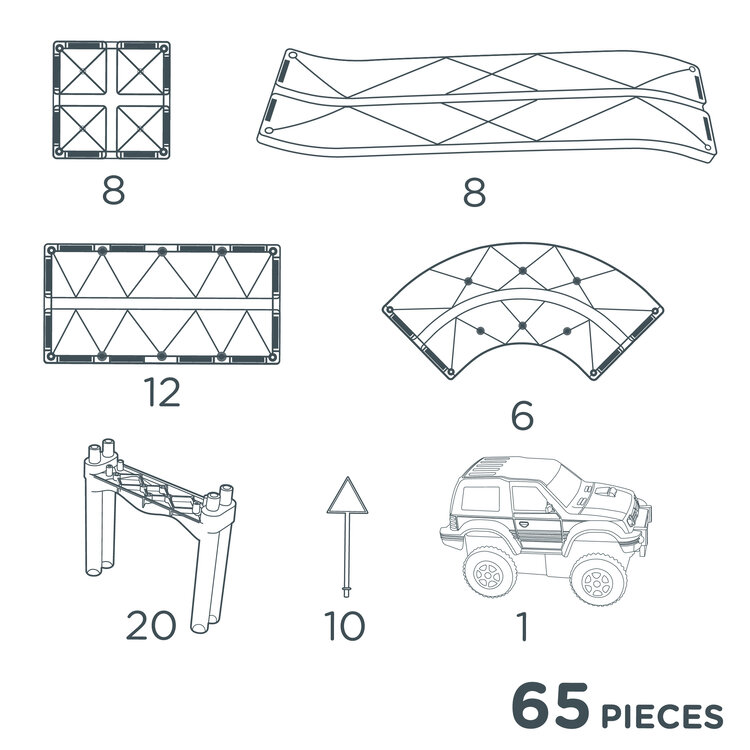 8

8

12

6

20

10

1

65 PIECES