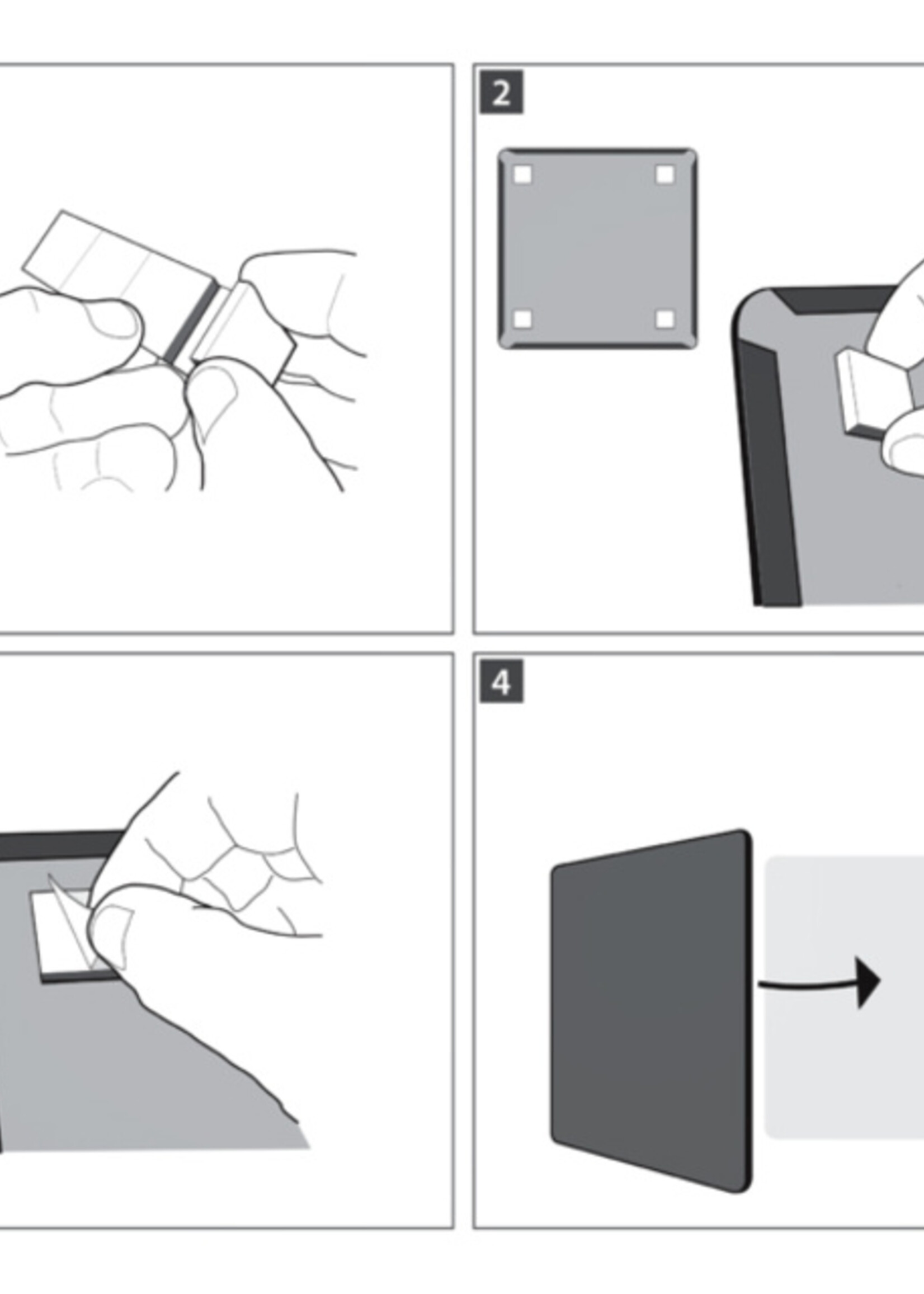 2

4