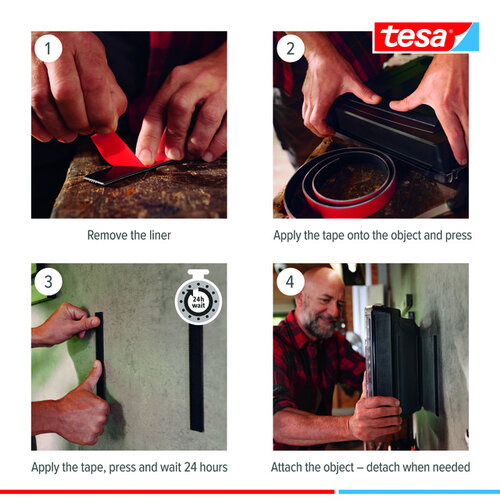 tesa

1

Remove the liner

2

Apply the tape onto the object and press

3

24h wait

Apply the tape, press and wait 24 hours

4

Attach the object – detach when needed