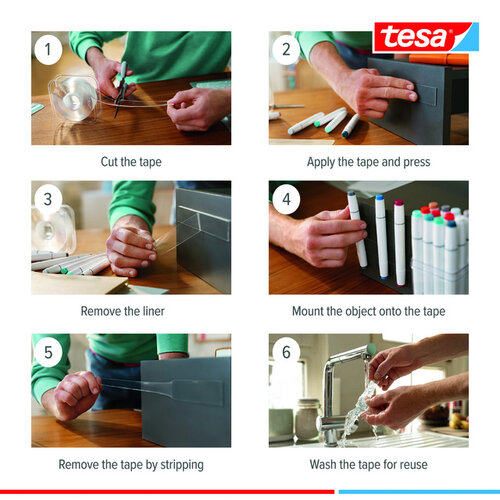 tesa

1

Cut the tape

2

Apply the tape and press

3

Remove the liner

4

Mount the object onto the tape

5

Remove the tape by stripping

6

Wash the tape for reuse