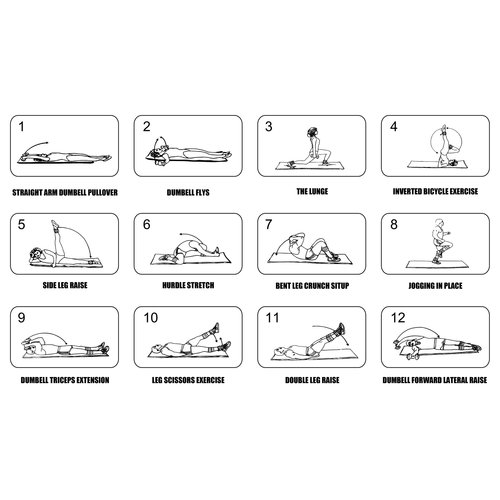 1
STRAIGHT ARM DUMBELL PULLOVER

2
DUMBELL FLYS

3
THE LUNGE

4
INVERTED BICYCLE EXERCISE

5
SIDE LEG RAISE

6
HURDLE STRETCH

7
BENT LEG CRUNCH SITUP

8
JOGGING IN PLACE

9
DUMBELL TRICEPS EXTENSION

10
LEG SCISSORS EXERCISE

11
DOUBLE LEG RAISE

12
DUMBELL FORWARD LATERAL RAISE