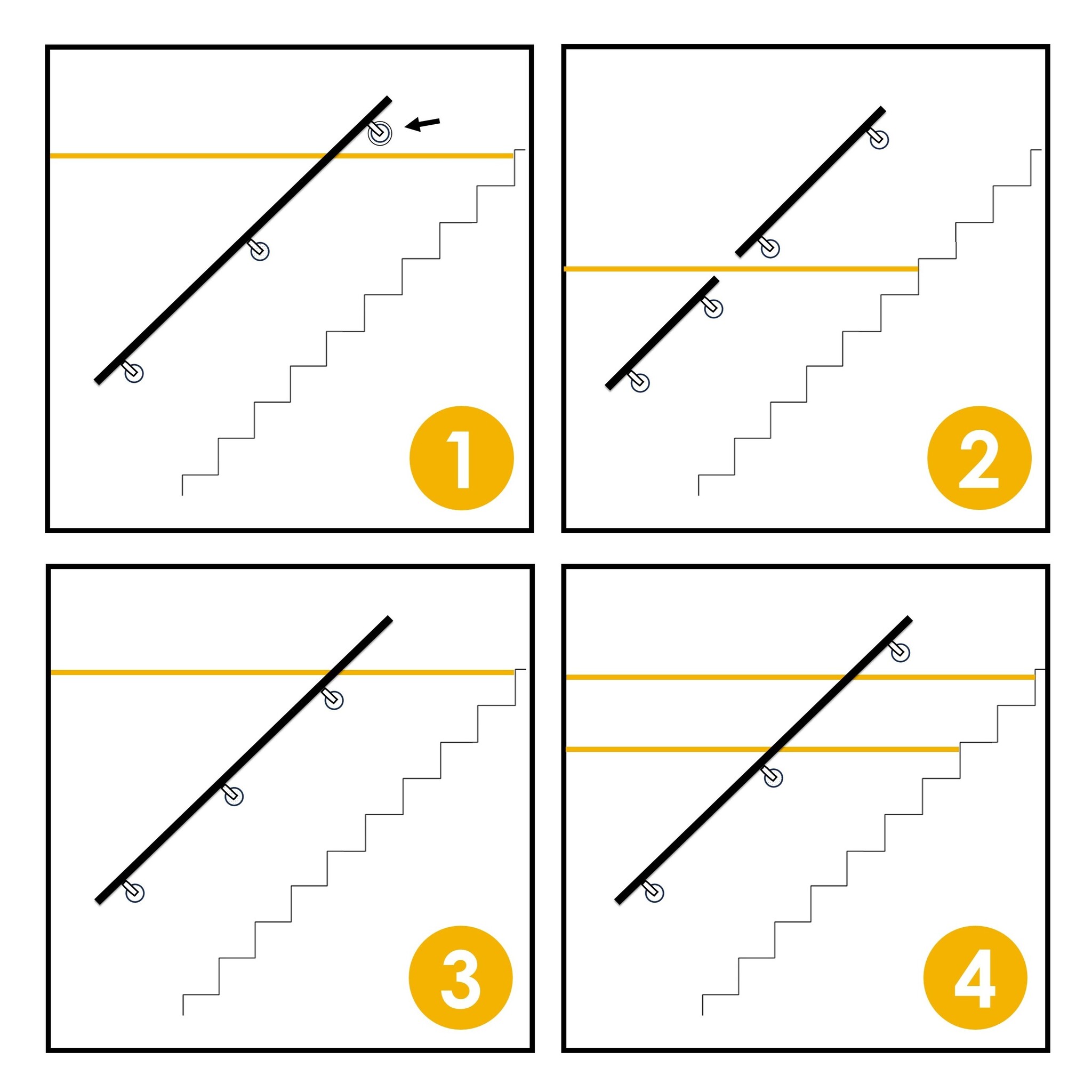 1

2

3

4