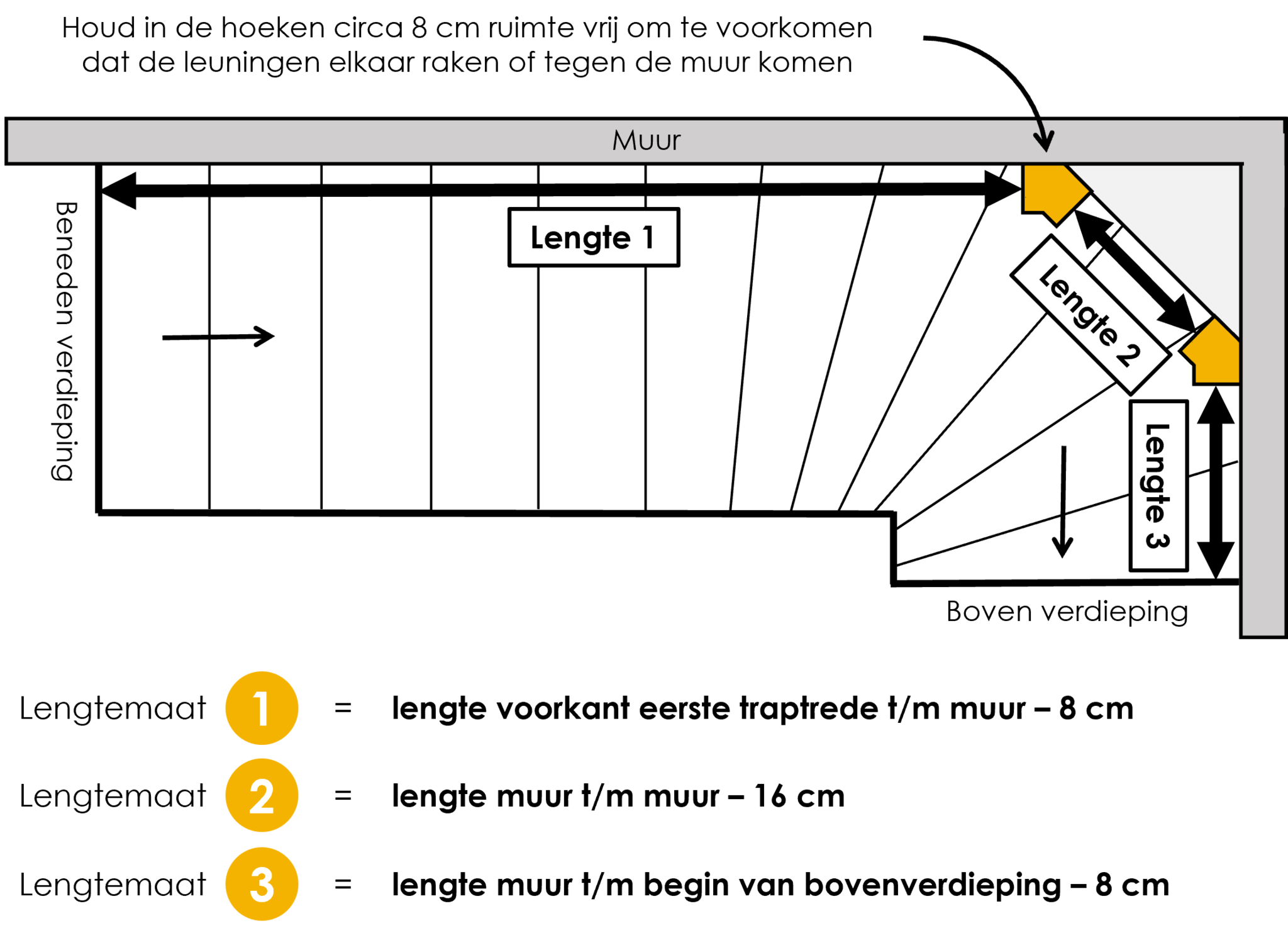 Houd in de hoeken circa 8 cm ruimte vrij om te voorkomen dat de leuningen elkaar raken of tegen de muur komen

Muur

Beneden verdieping

Lengte 1

Lengte 2

Lengte 3

Boven verdieping

Lengtemaat 1 = lengte voorkant eerste traptrede t/m muur – 8 cm

Lengtemaat 2 = lengte muur t/m muur – 16 cm

Lengtemaat 3 = lengte muur t/m begin van bovenverdieping – 8 cm