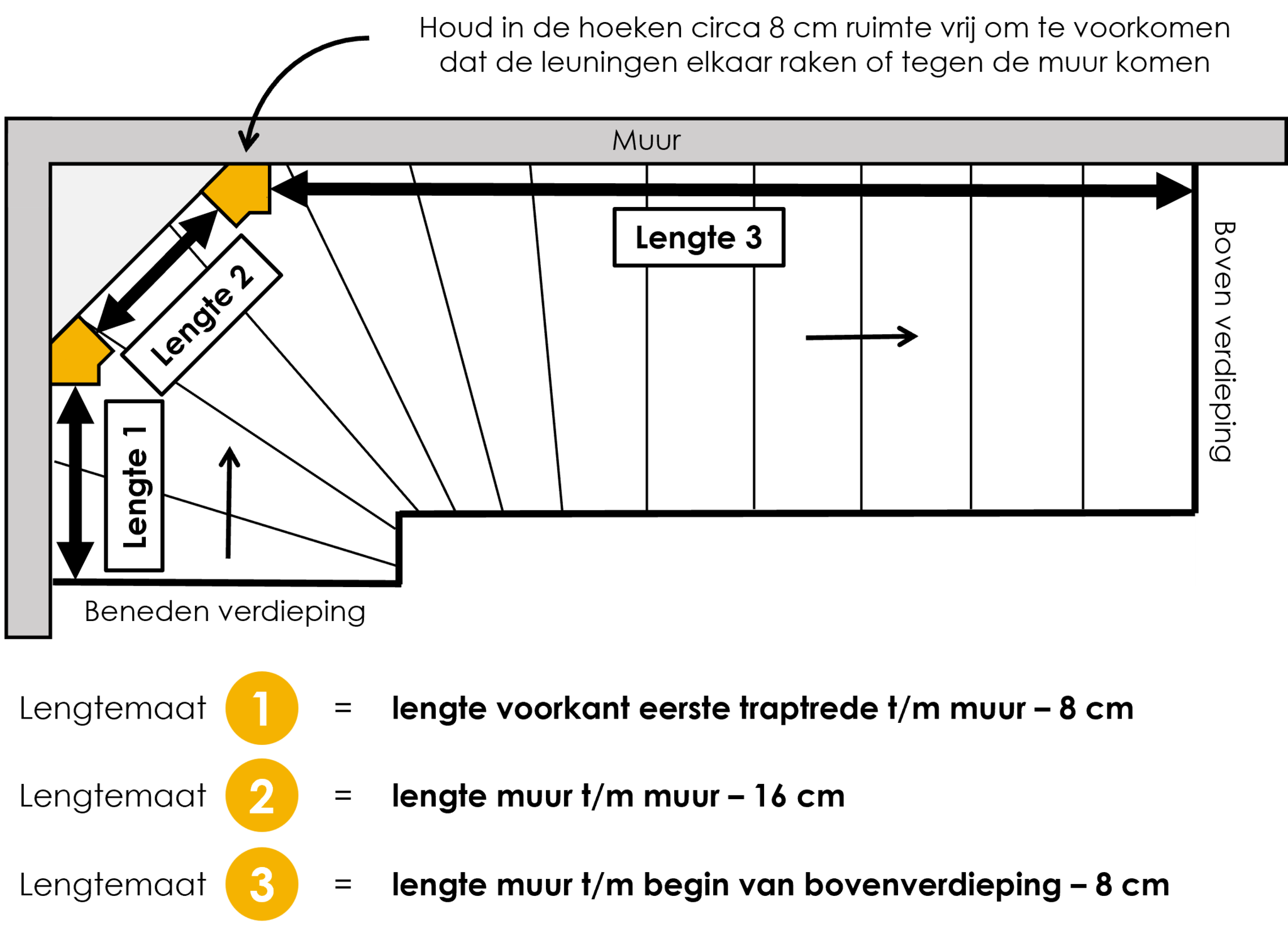 Houd in de hoeken circa 8 cm ruimte vrij om te voorkomen dat de leuningen elkaar raken of tegen de muur komen

Muur

Lengte 3

Lengte 2

Lengte 1

Boven verdieping

Beneden verdieping

Lengtemaat 1 = lengte voorkant eerste traptrede t/m muur – 8 cm

Lengtemaat 2 = lengte muur t/m muur – 16 cm

Lengtemaat 3 = lengte muur t/m begin van bovenverdieping – 8 cm