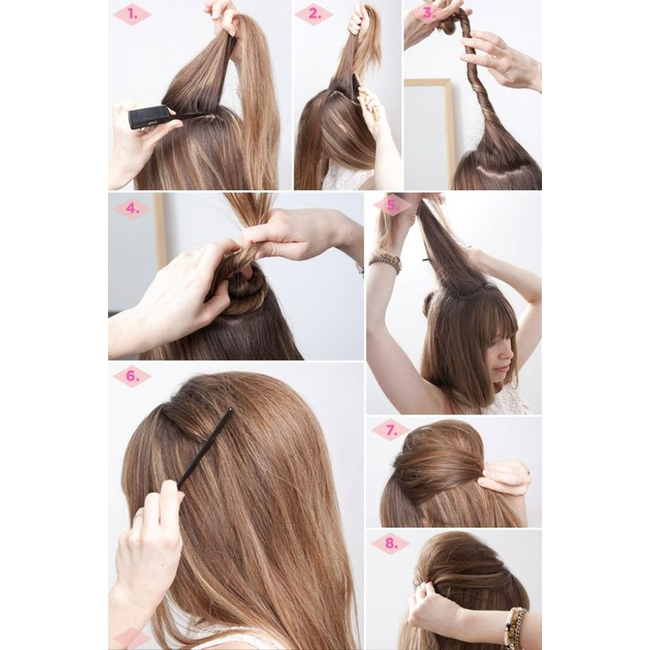 1.

2.

3.

4.

5.

6.

7.

8.