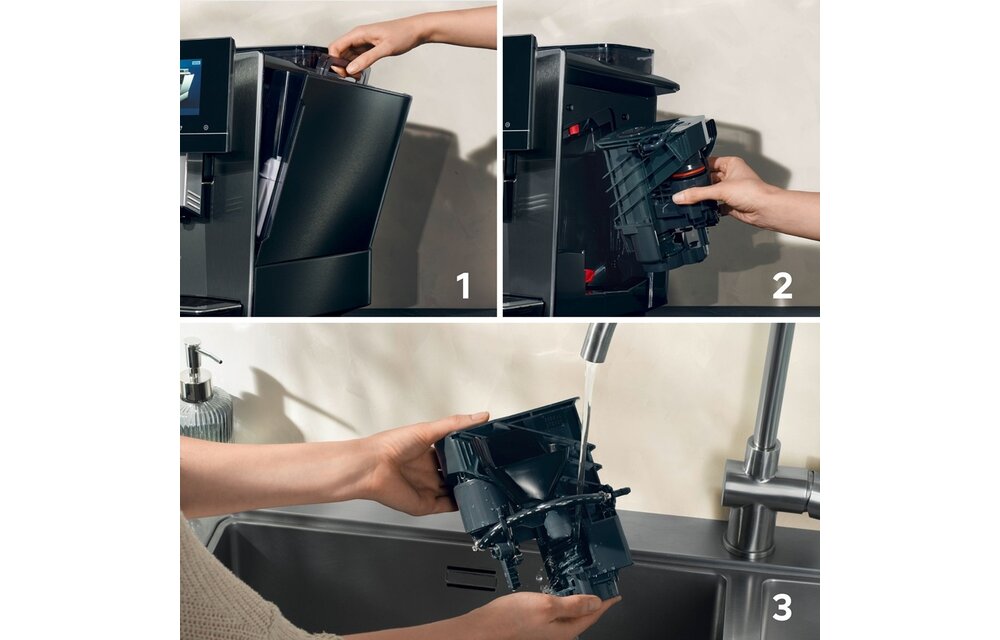 1

2

3