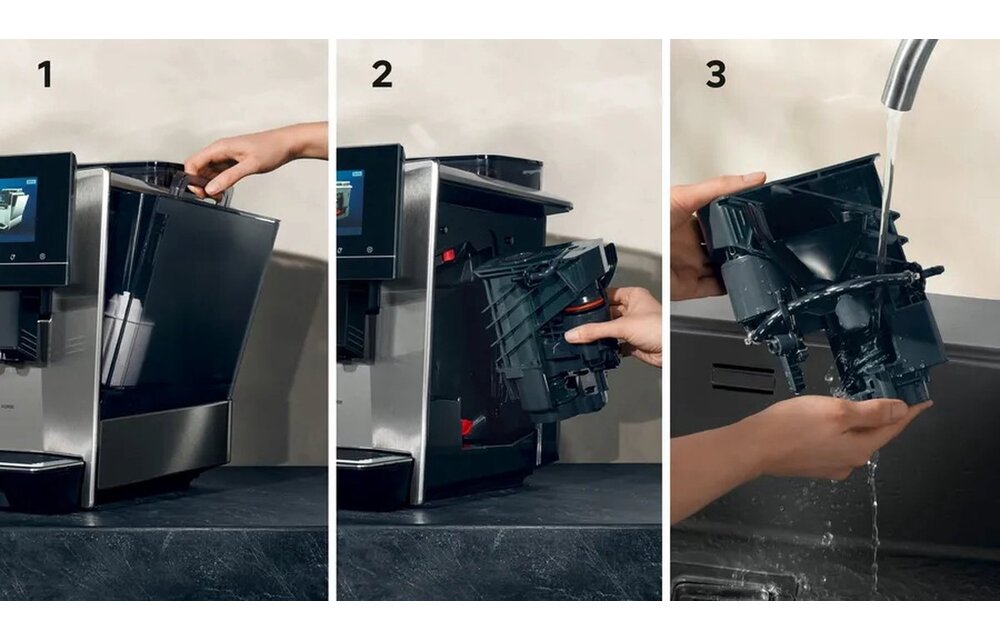 1

2

3