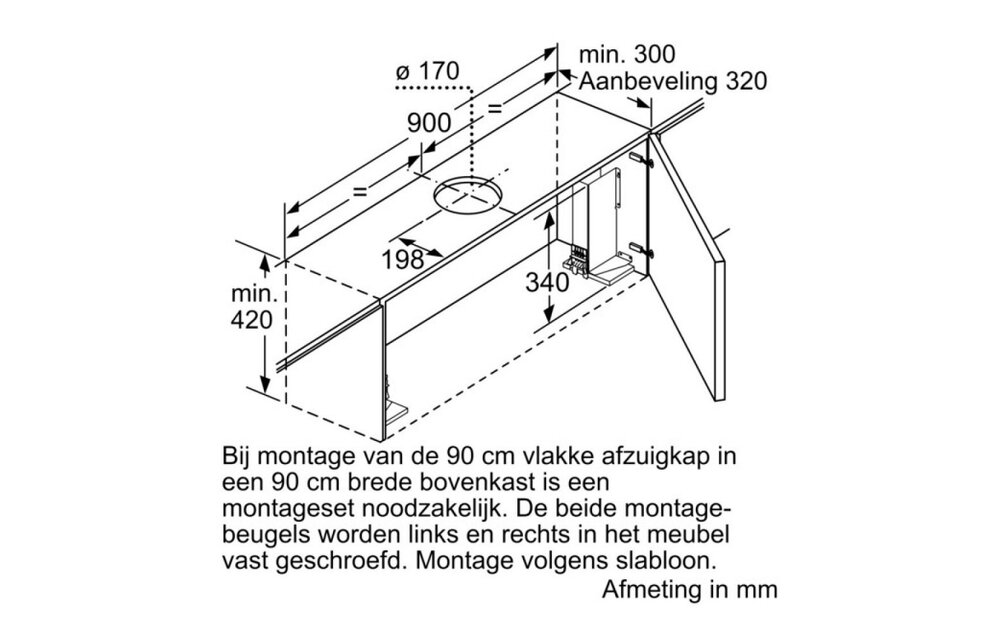 ø 170

min. 300
Aanbeveling 320

900

=

=

198

340

min.
420

Bij montage van de 90 cm vlakke afzuigkap in een 90 cm brede bovenkast is een montageset noodzakelijk. De beide montagebeugels worden links en rechts in het meubel vast geschroefd. Montage volgens slabloon.

Afmeting in mm