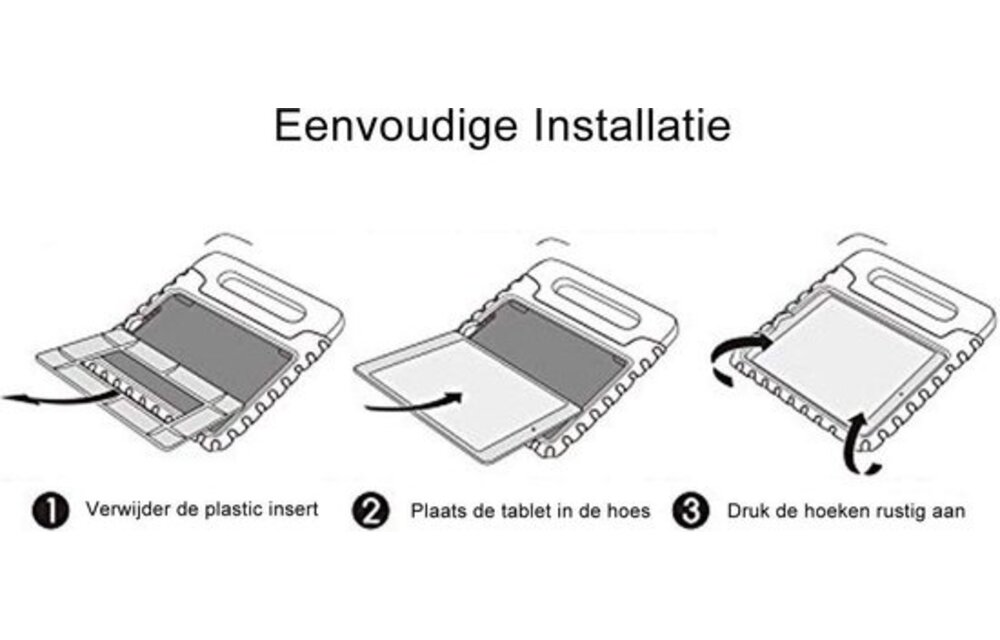 Eenvoudige Installatie

1 Verwijder de plastic insert

2 Plaats de tablet in de hoes

3 Druk de hoeken rustig aan