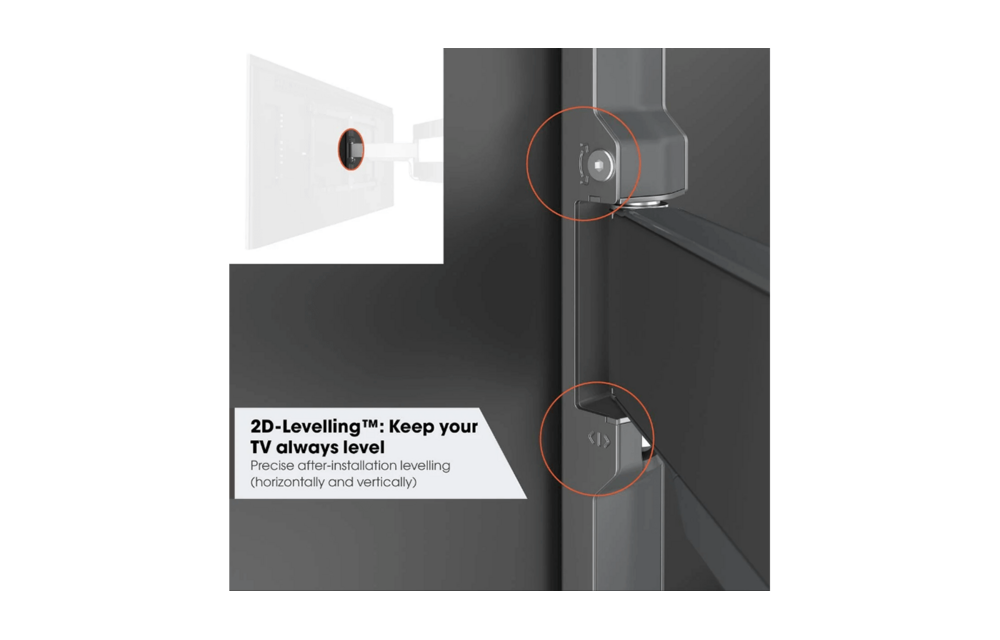 2D-Levelling™: Keep your TV always level
Precise after-installation levelling (horizontally and vertically)