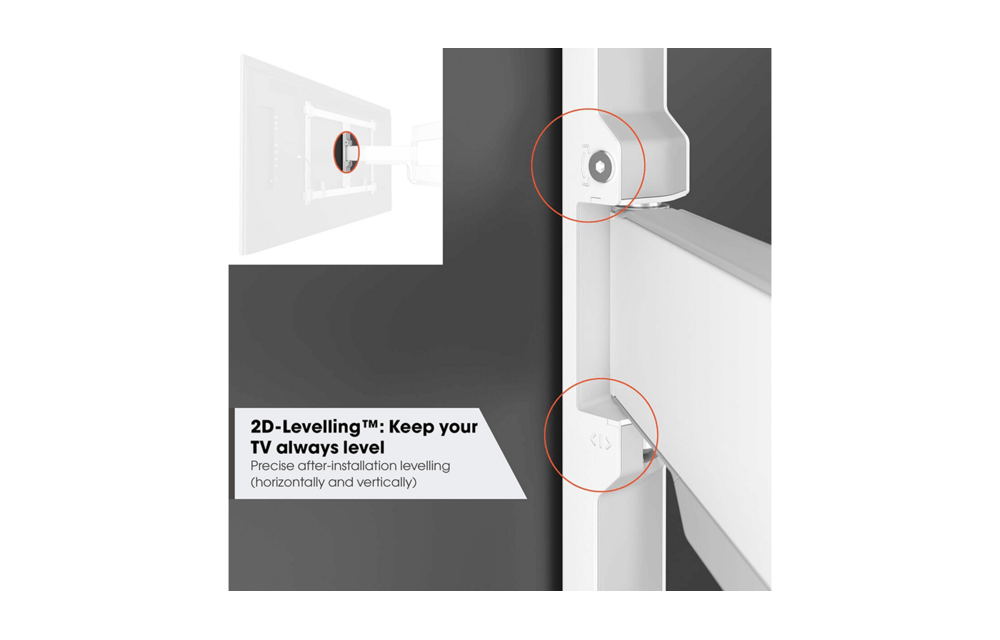 2D-Levelling™: Keep your TV always level
Precise after-installation levelling (horizontally and vertically)