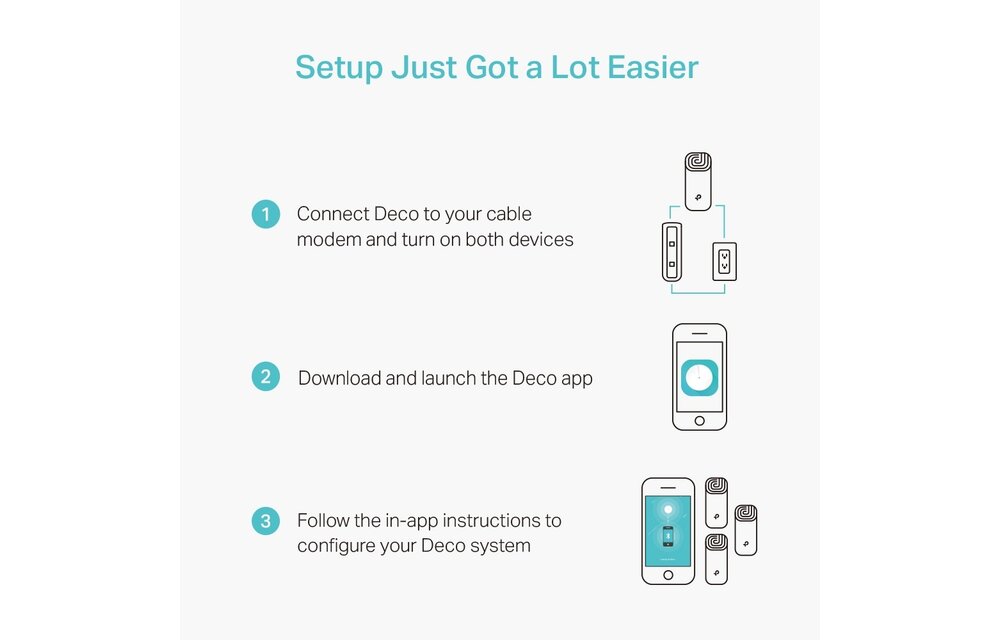 Setup Just Got a Lot Easier

1 Connect Deco to your cable modem and turn on both devices

2 Download and launch the Deco app

3 Follow the in-app instructions to configure your Deco system