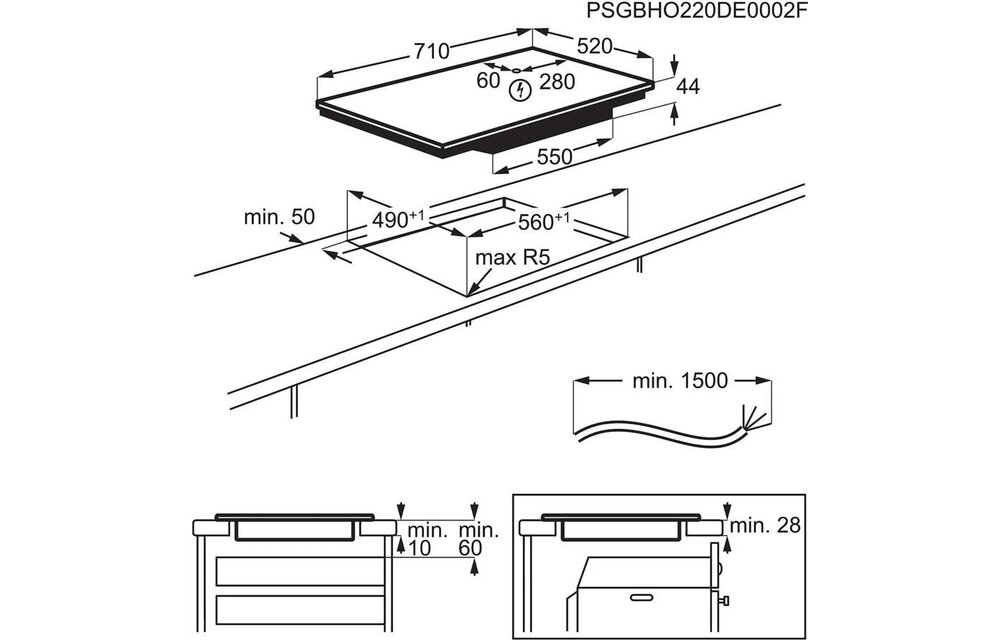 PSGBHO220DE0002F

710
520
60
280
44
550

min. 50
$490^{+1}$
$560^{+1}$
max R5

min. 1500

min. 10
min. 60

min. 28