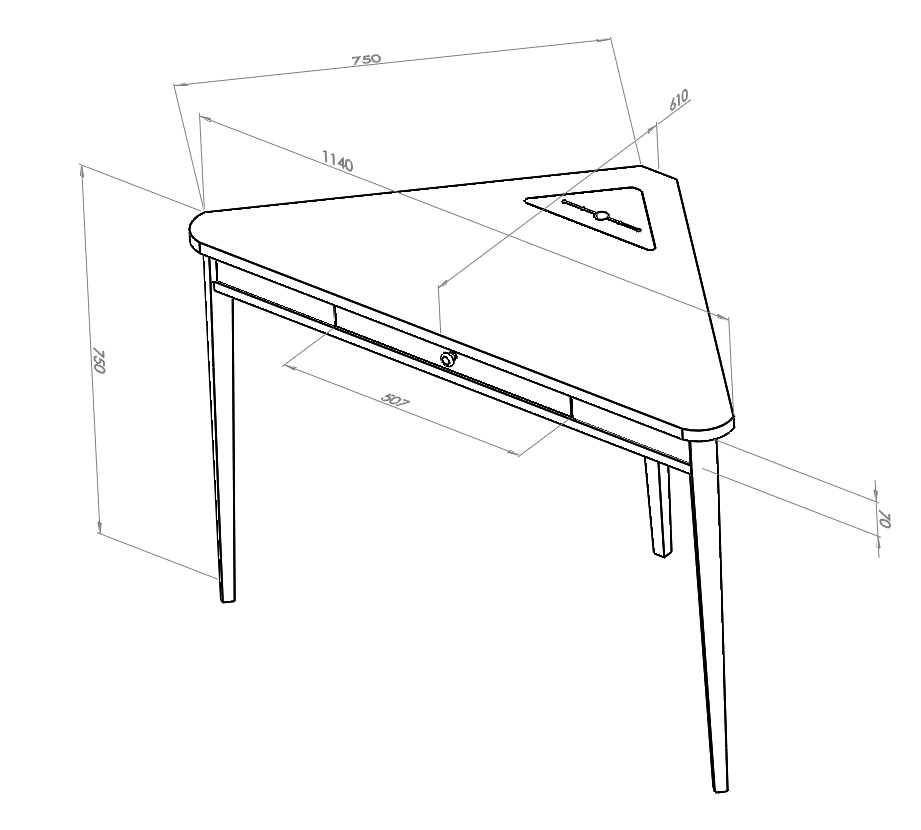 750
610
1140
750
507
70