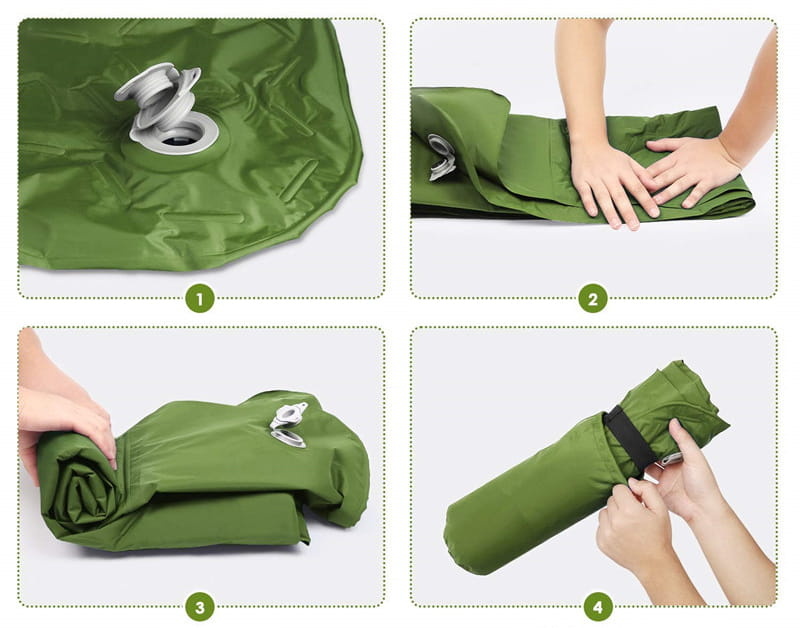 1

2

3

4