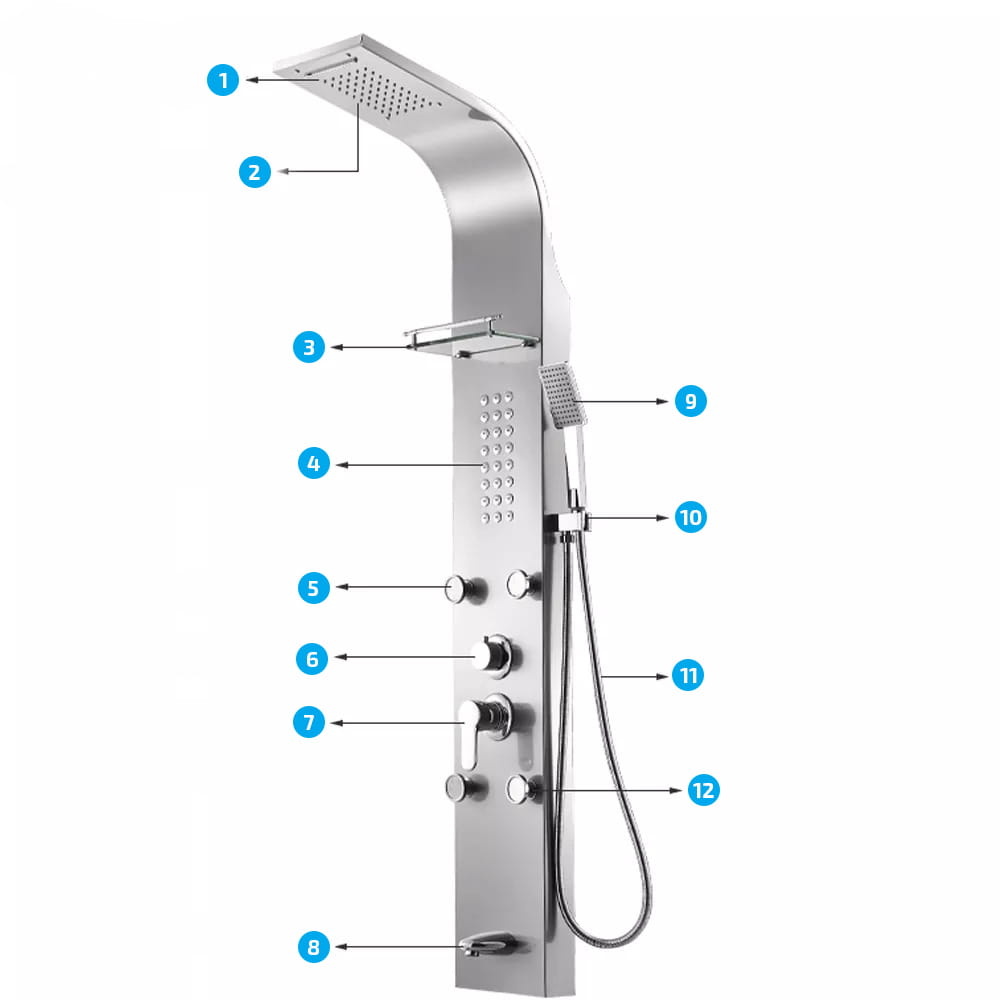 1
2
3
4
5
6
7
8
9
10
11
12