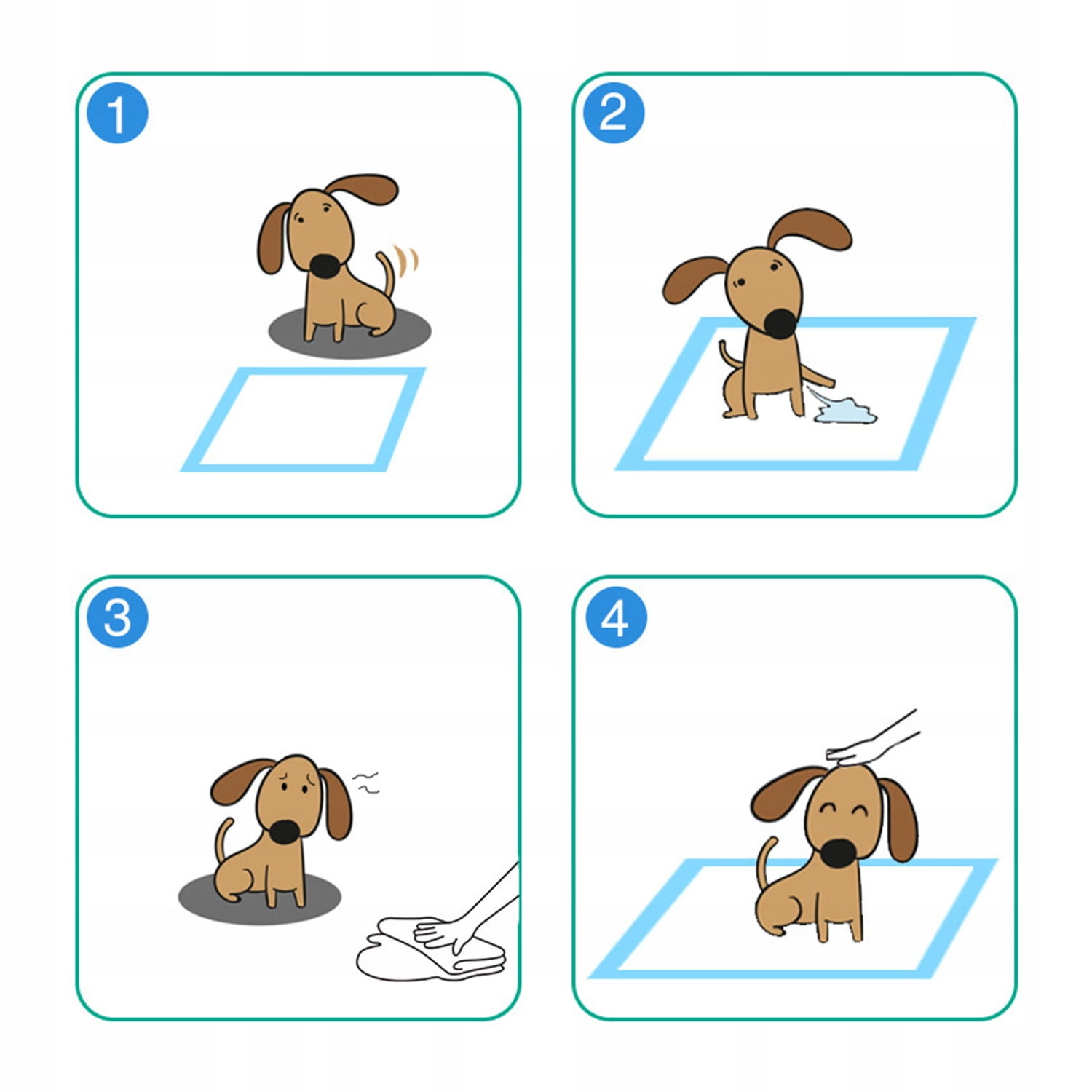 1

2

3

4