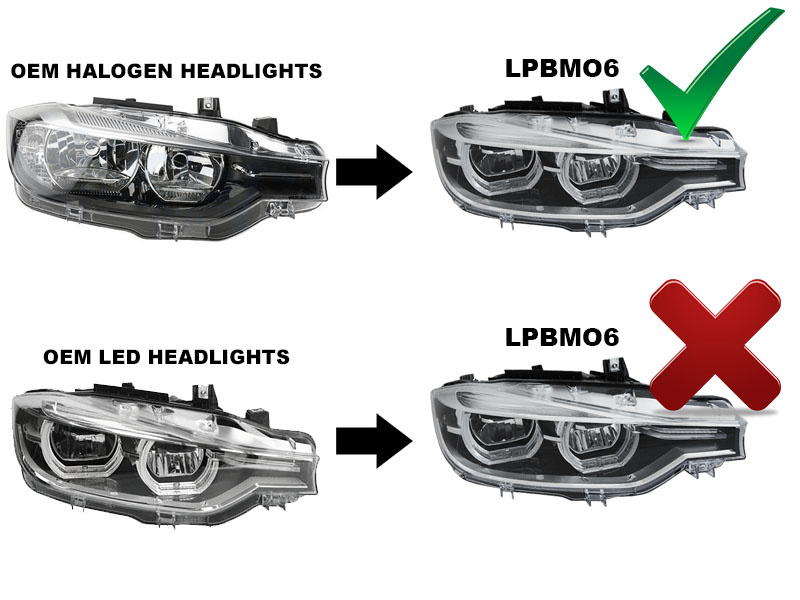 OEM HALOGEN HEADLIGHTS

LPBMO6

OEM LED HEADLIGHTS

LPBMO6