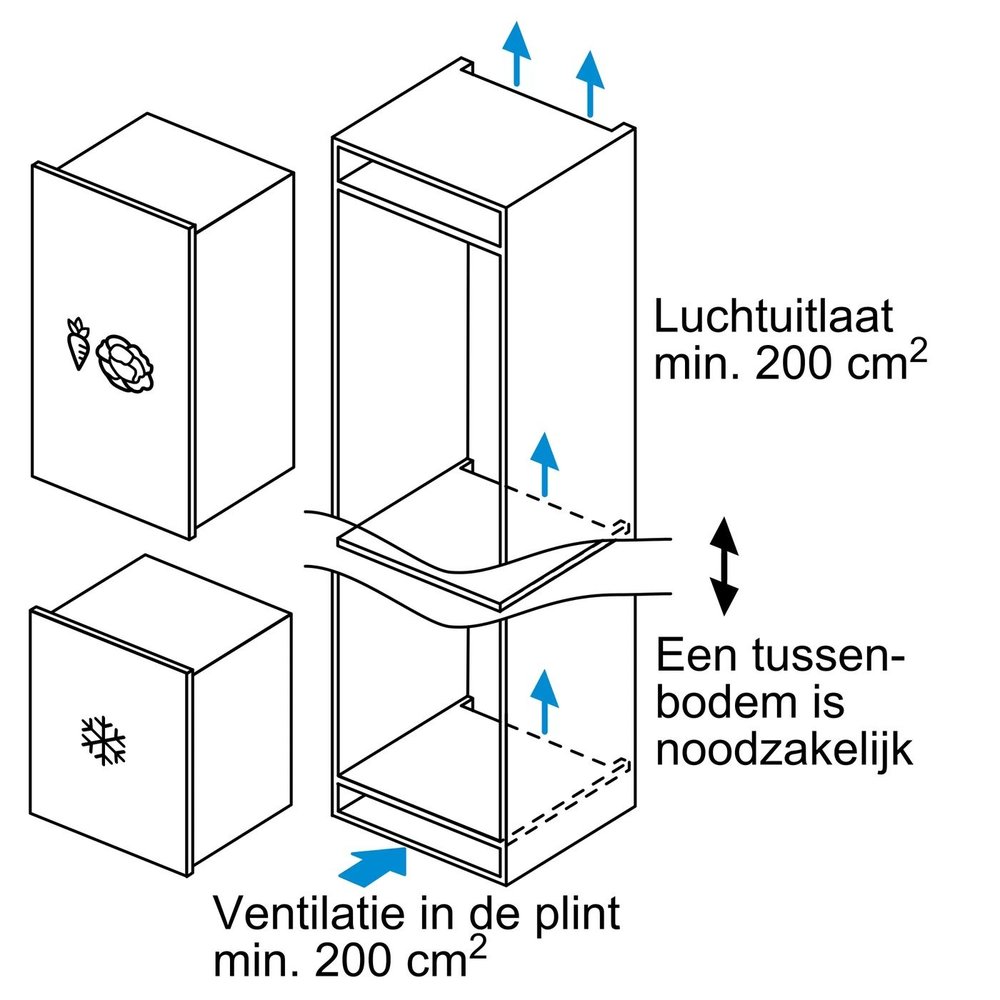 Luchtuitlaat min. 200 $cm^2$

Een tussenbodem is noodzakelijk

Ventilatie in de plint min. 200 $cm^2$