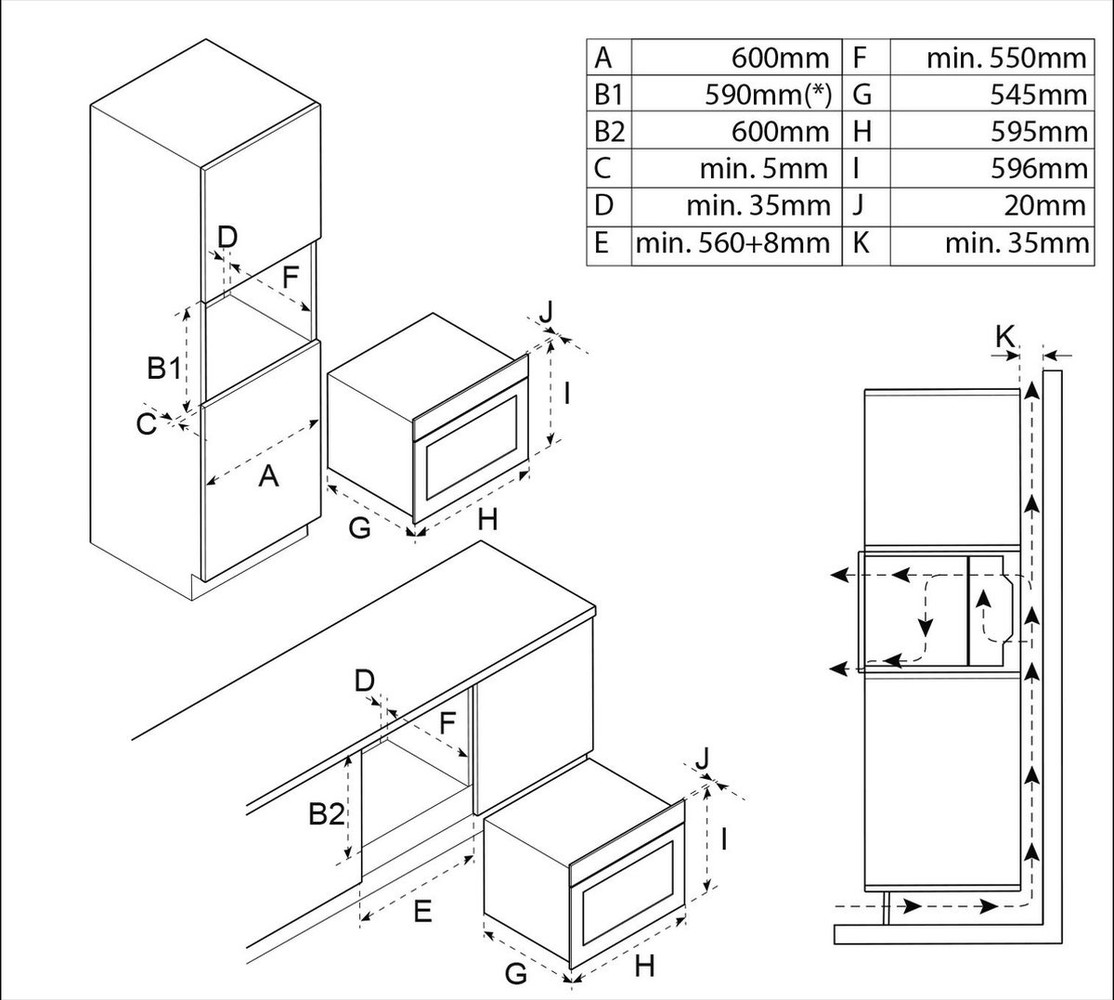 | A | 600mm | F | min. 550mm |
|---|---|---|---|
| B1 | 590mm(*) | G | 545mm |
| B2 | 600mm | H | 595mm |
| C | min. 5mm | I | 596mm |
| D | min. 35mm | J | 20mm |
| E | min. 560+8mm | K | min. 35mm |

D
F
B1
C
A
J
I
G
H
K
D
F
B2
E
J
I
G
H