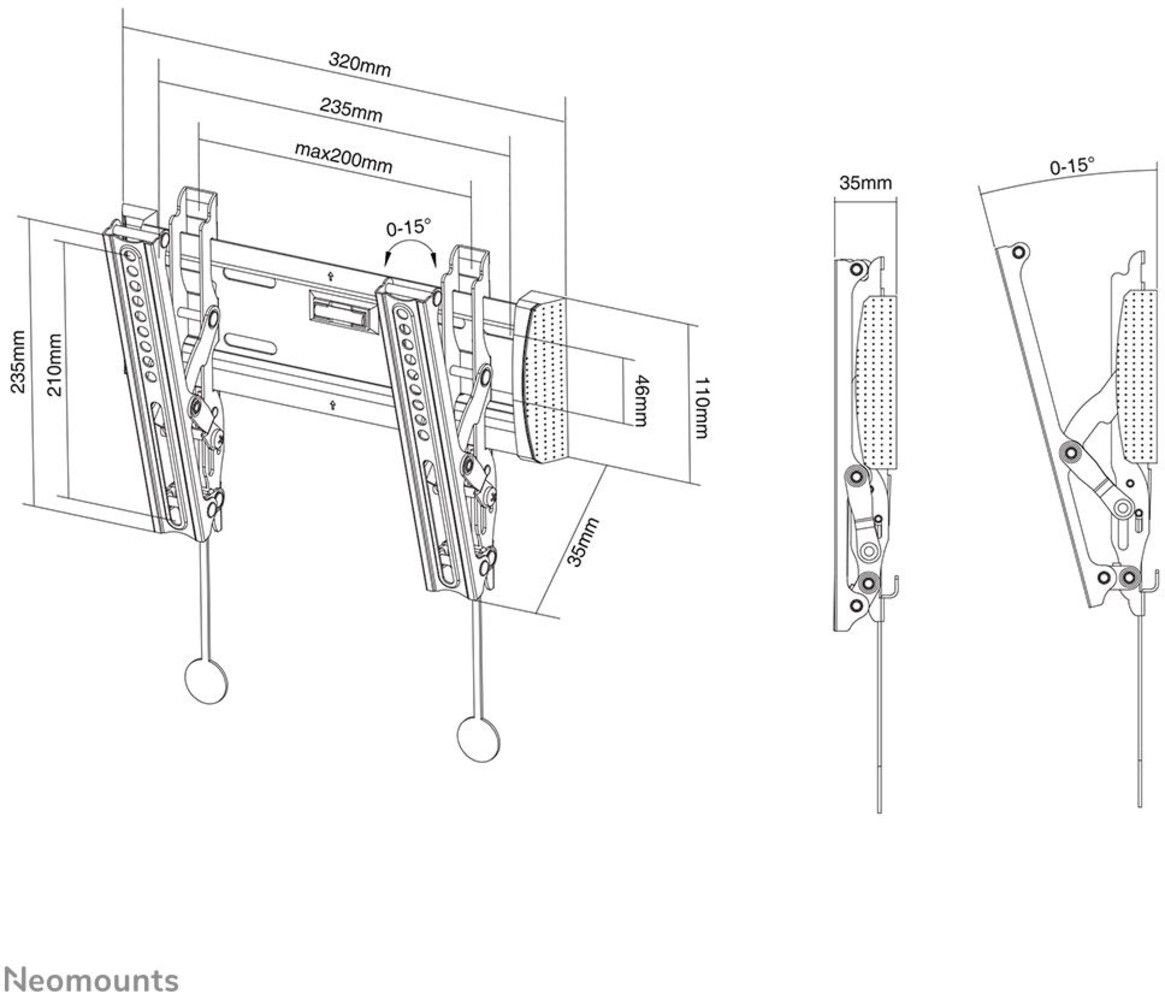 320mm
235mm
max200mm
0-15°
235mm
210mm
46mm
110mm
35mm
35mm
0-15°

Neomounts