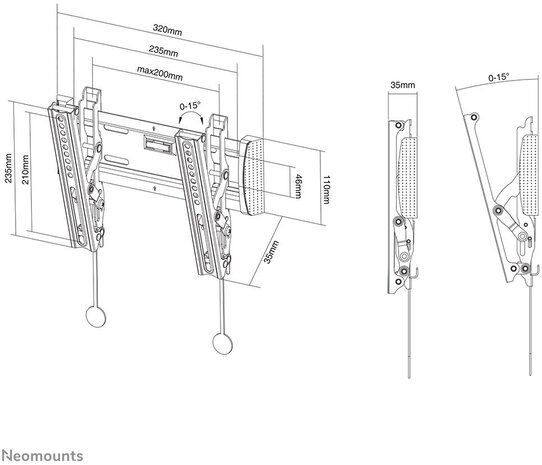 320mm
235mm
max200mm
0-15°
235mm
210mm
46mm
110mm
35mm
35mm
0-15°
Neomounts