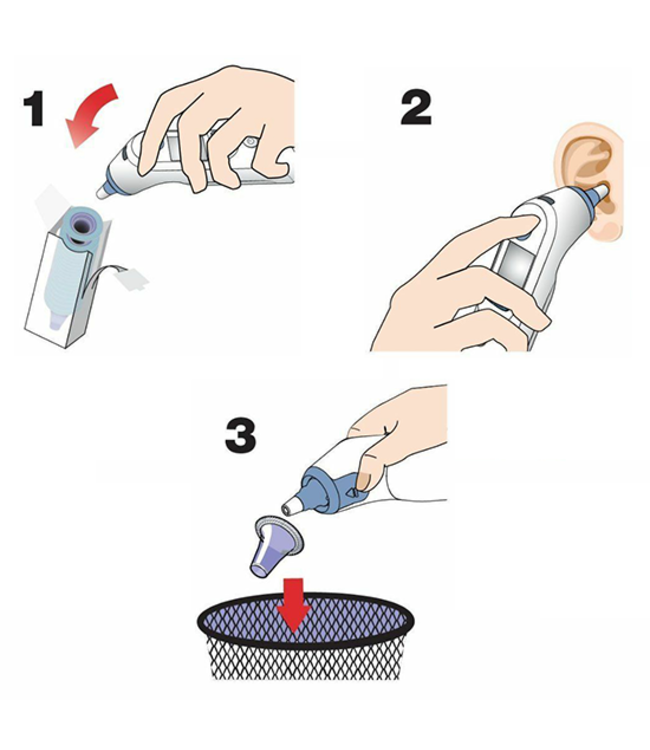 1

2

3