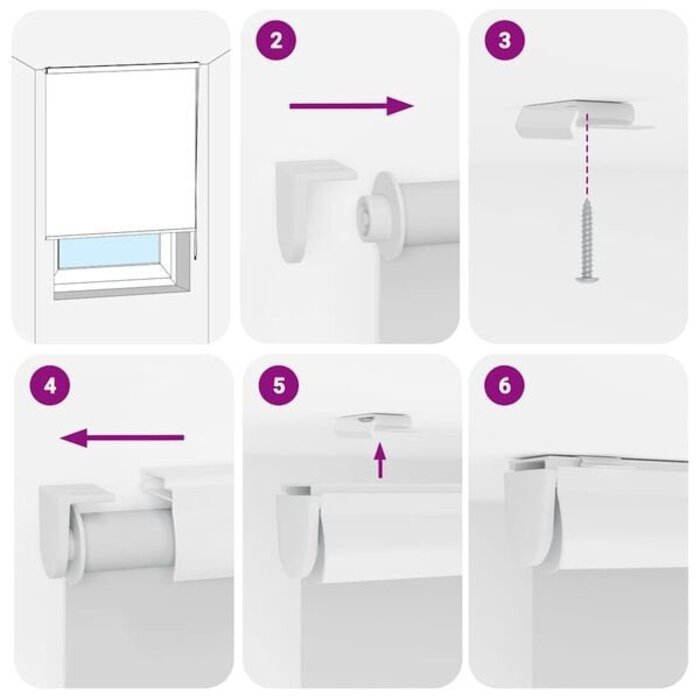 2

3

4

5

6