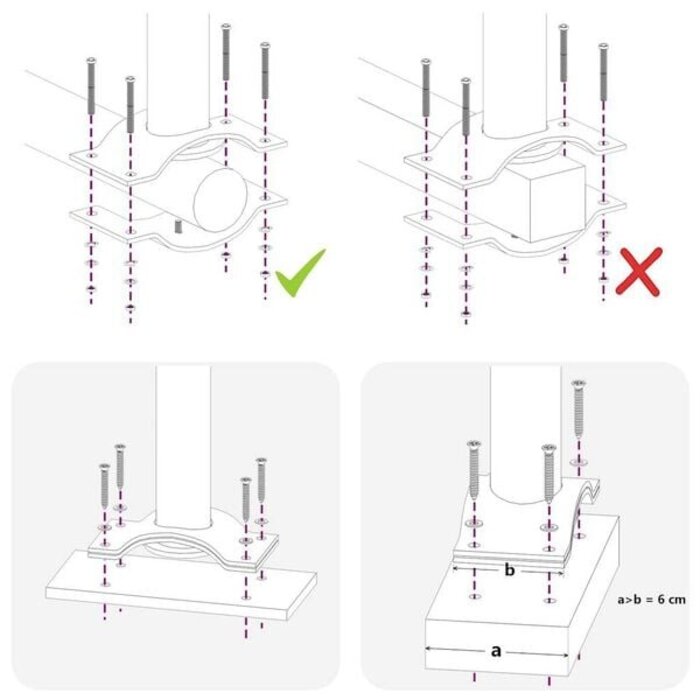 b

a>b = 6 cm

a