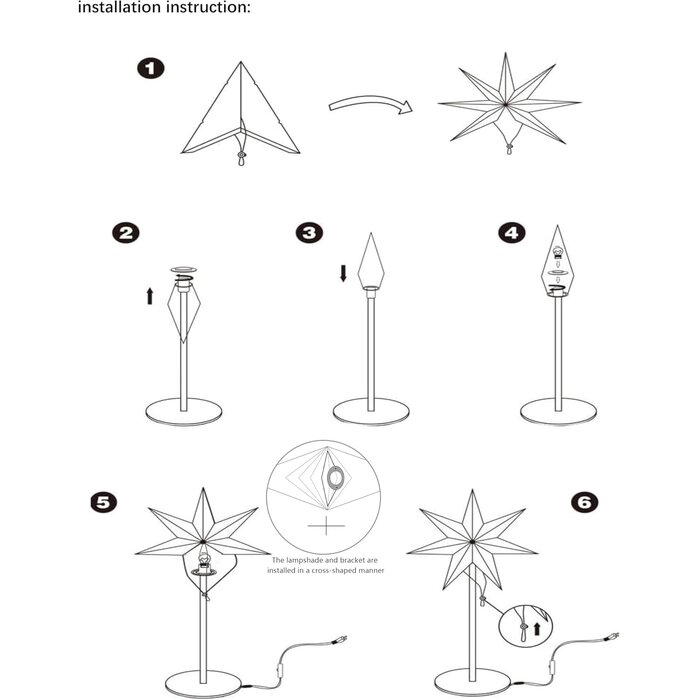 installation instruction:

1

2

3

4

5

The lampshade and bracket are installed in a cross-shaped manner

6