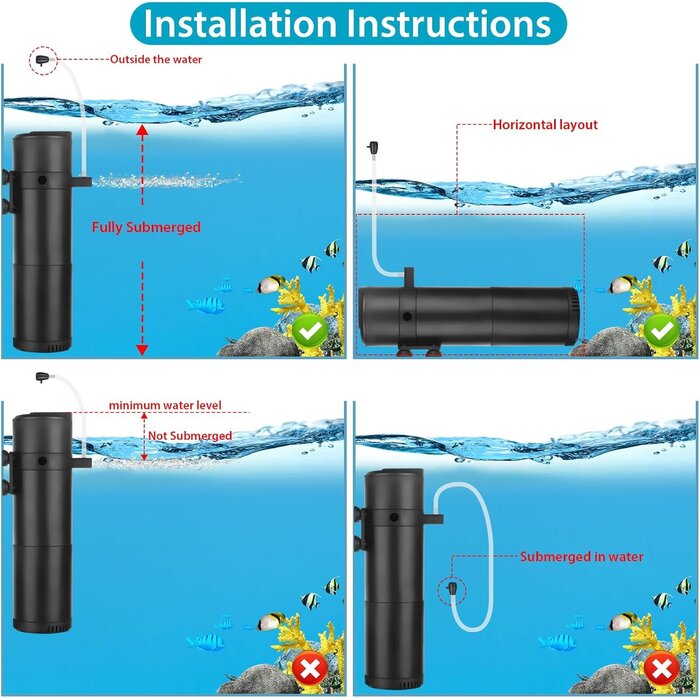 Installation Instructions

Outside the water

Fully Submerged

Horizontal layout

minimum water level

Not Submerged

Submerged in water